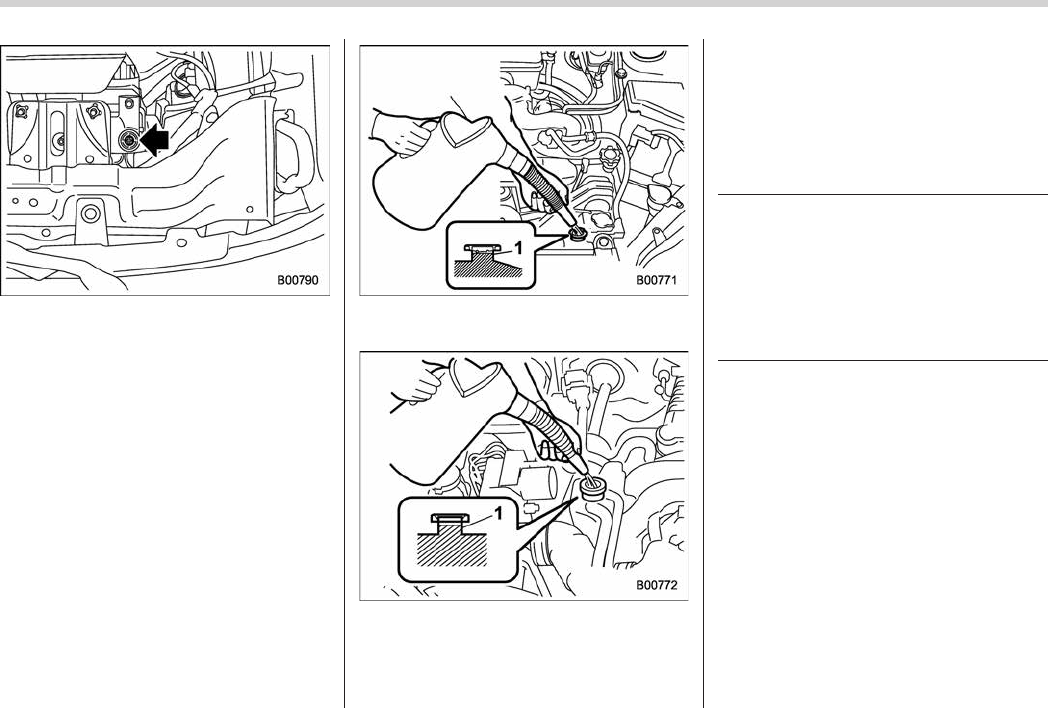 B00790

1

B00771

1

B00772