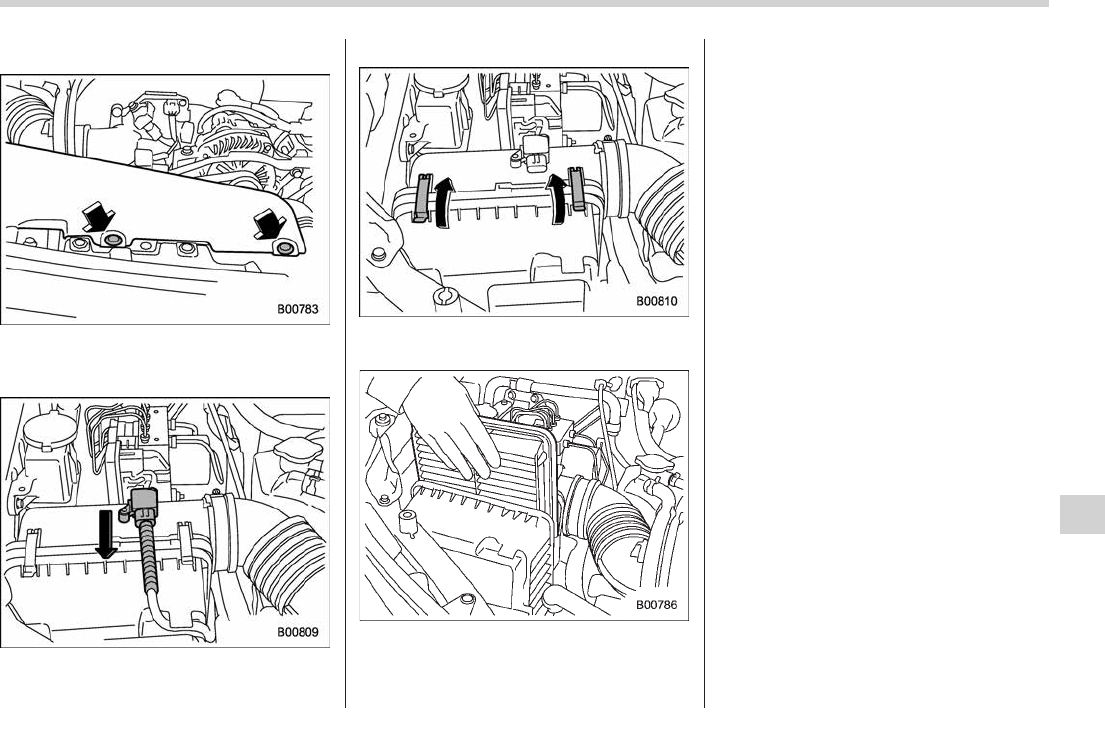 B00783

B00809

B00810

B00786