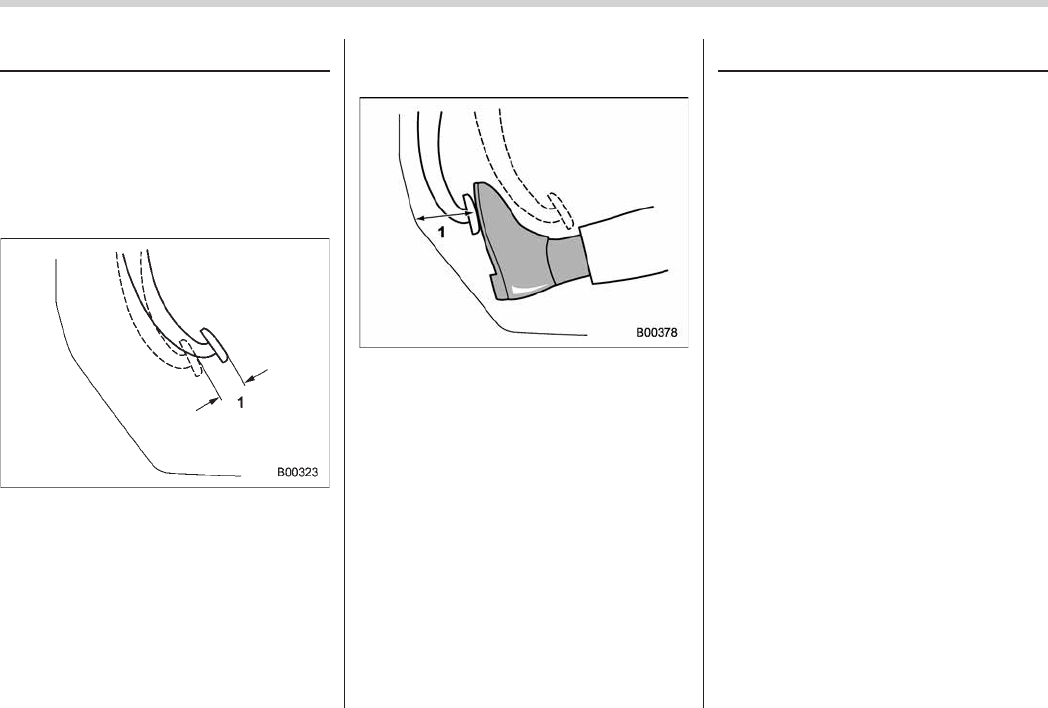 1

B00323

1

B00378