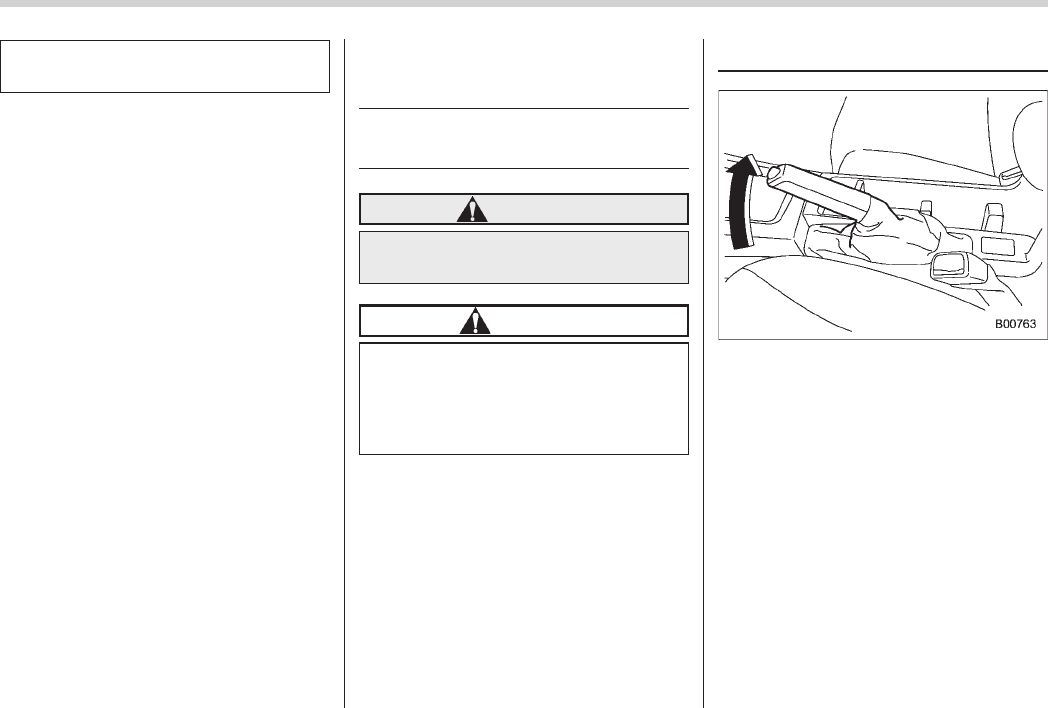 B00763