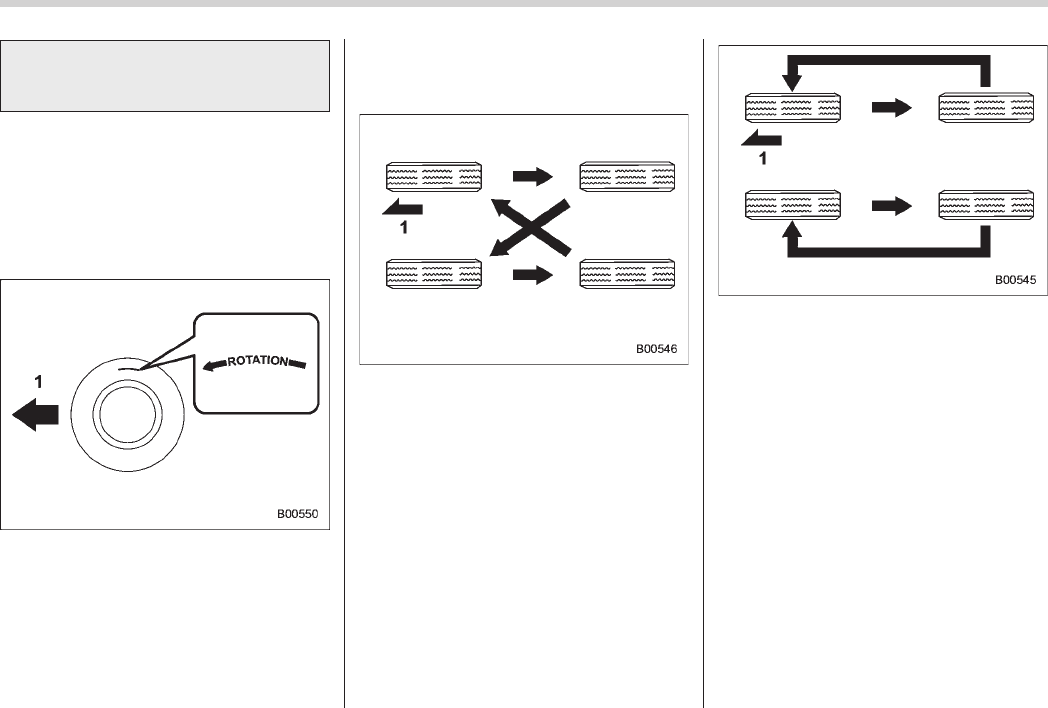 1
ROTATION
B00550

1
B00546

1
B00545