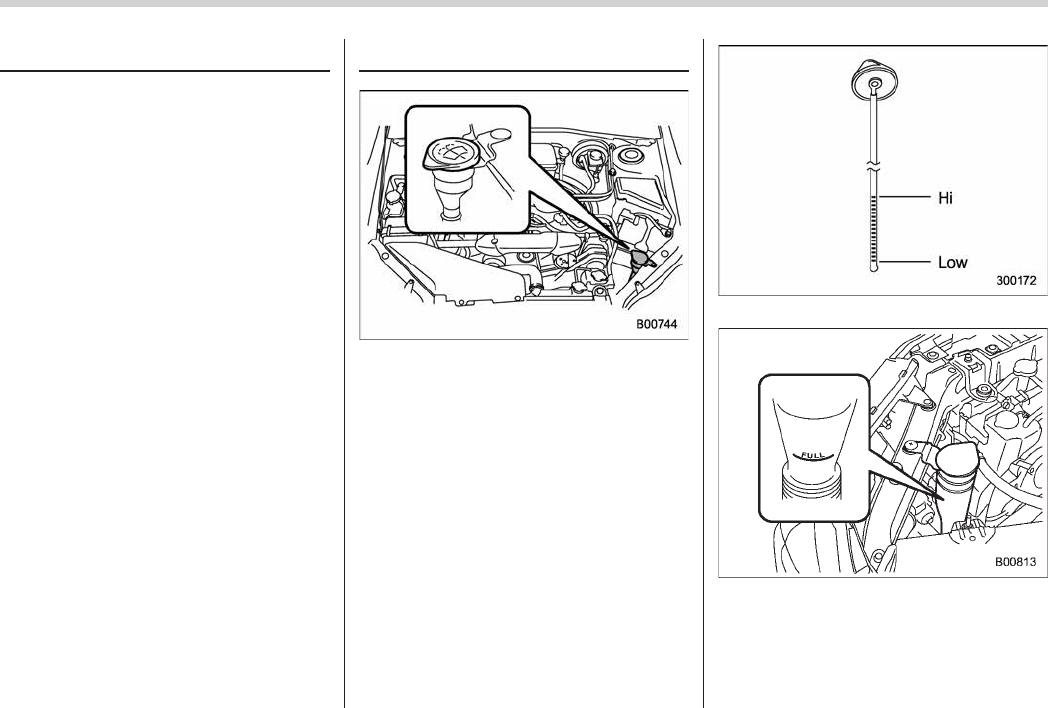 B00744

Hi

Low

300172

FULL

B00813