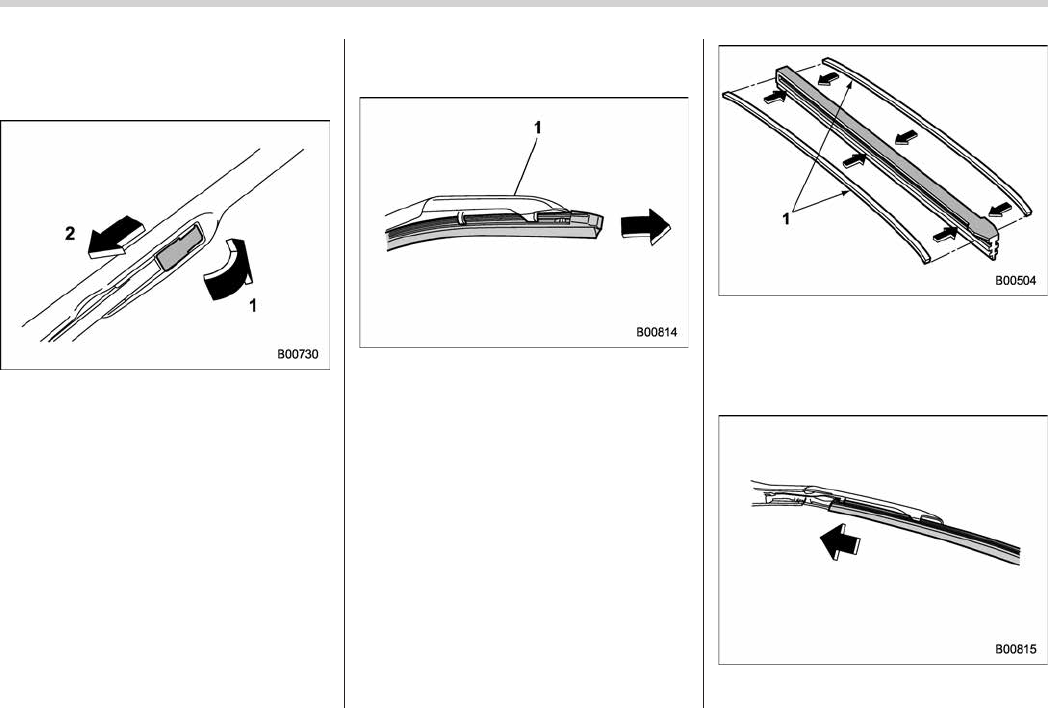 2

1

B00730

1

B00814

1

B00504

B00815