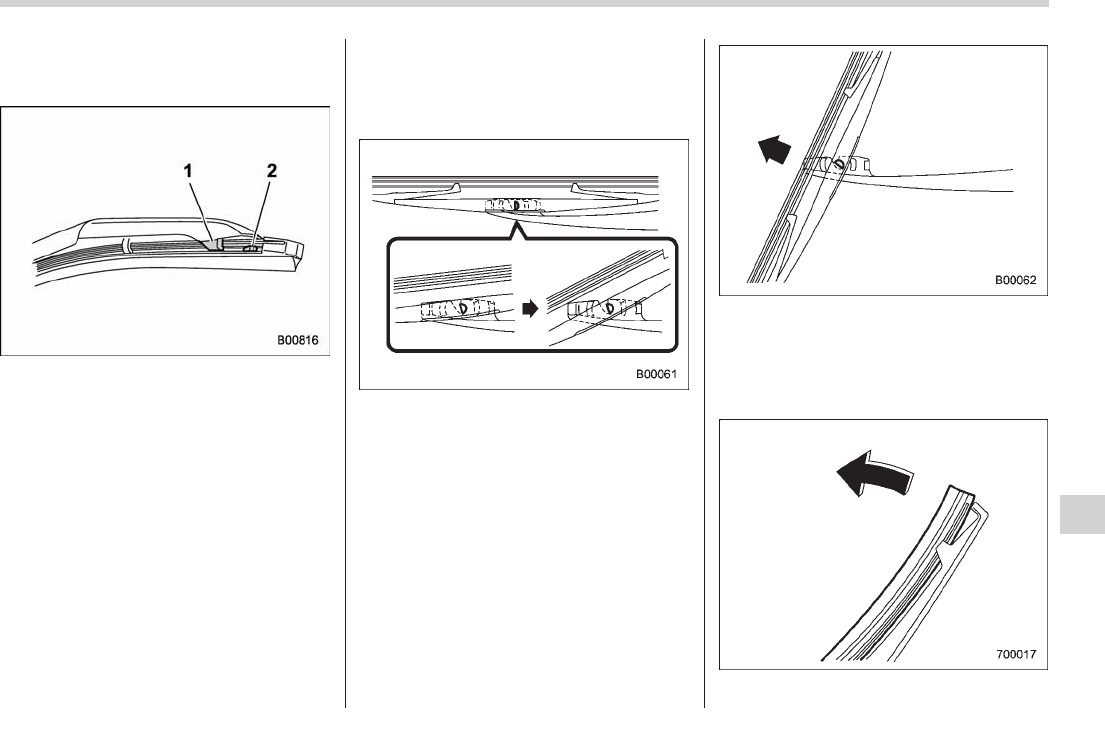 1
2
B00816

B00061

B00062

700017