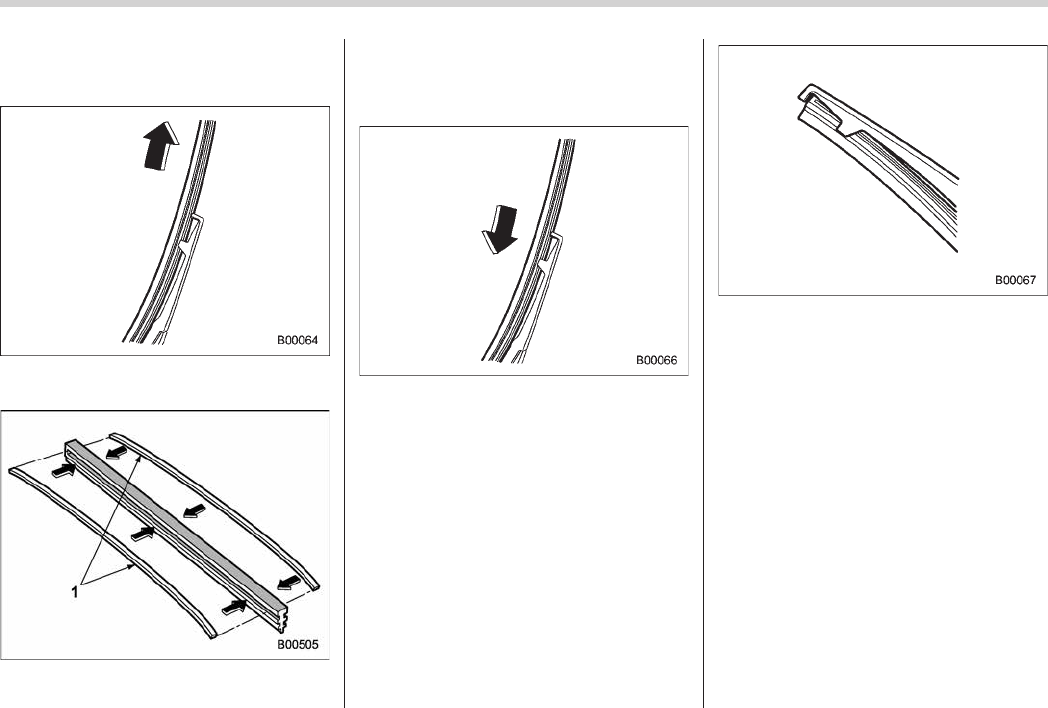 B00064

1

B00505

B00066

B00067