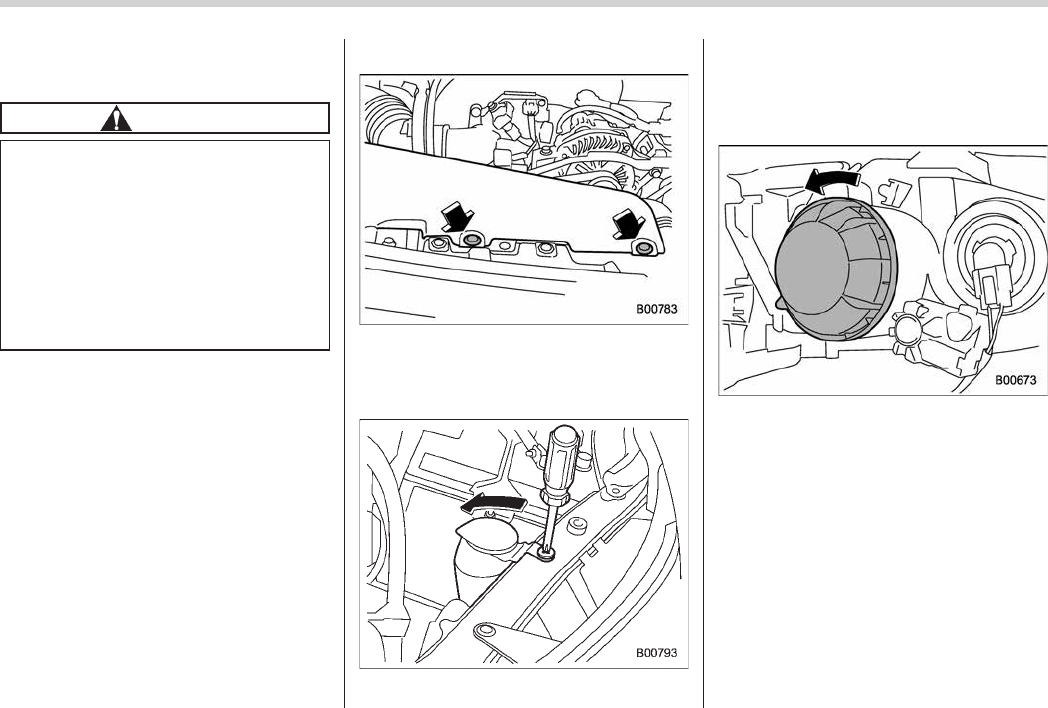 B00783

B00793

B00673