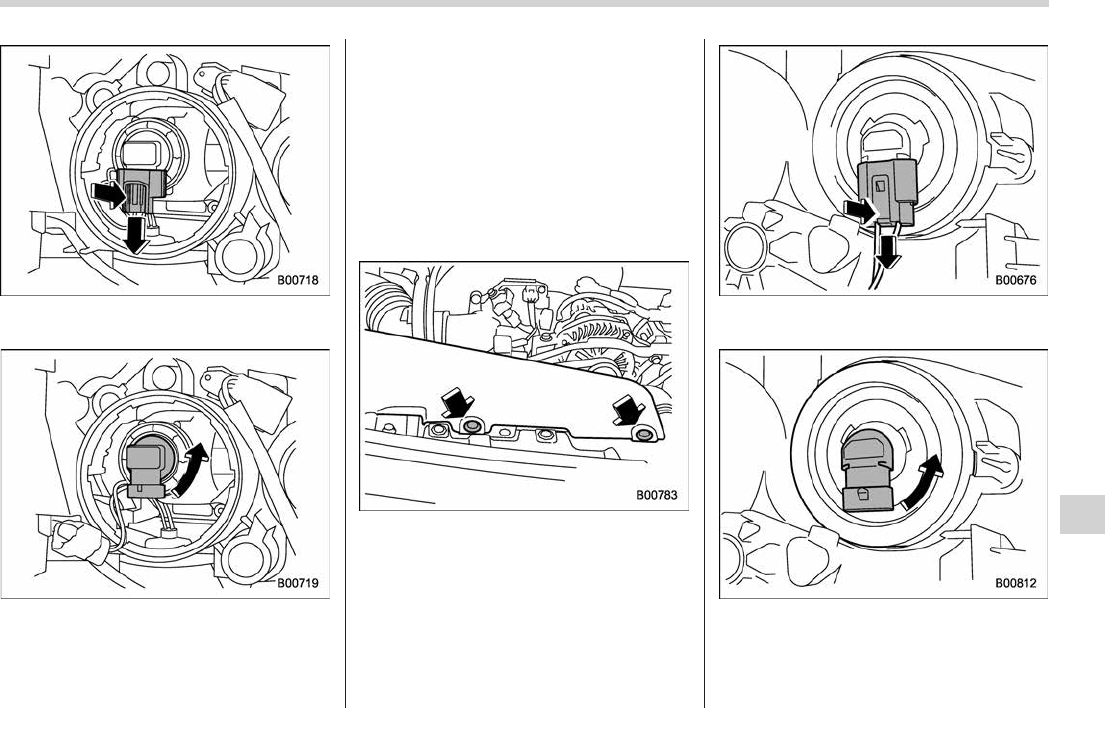 B00718

B00719

B00783

B00676

B00812