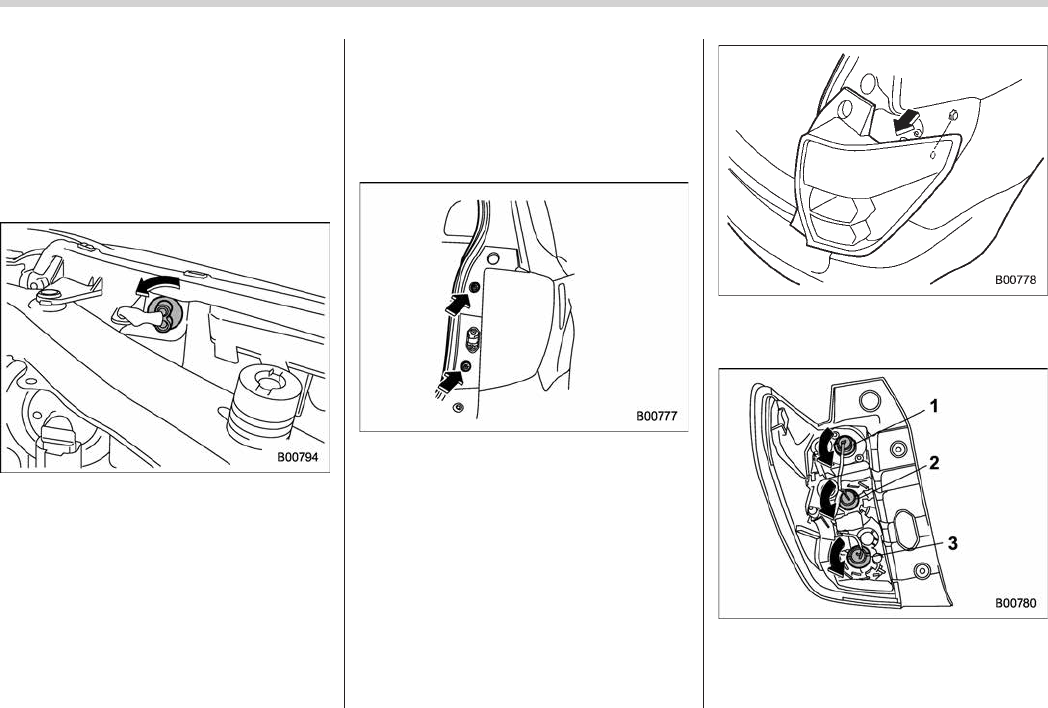 B00794

B00777

B00778

1
2
3
B00780