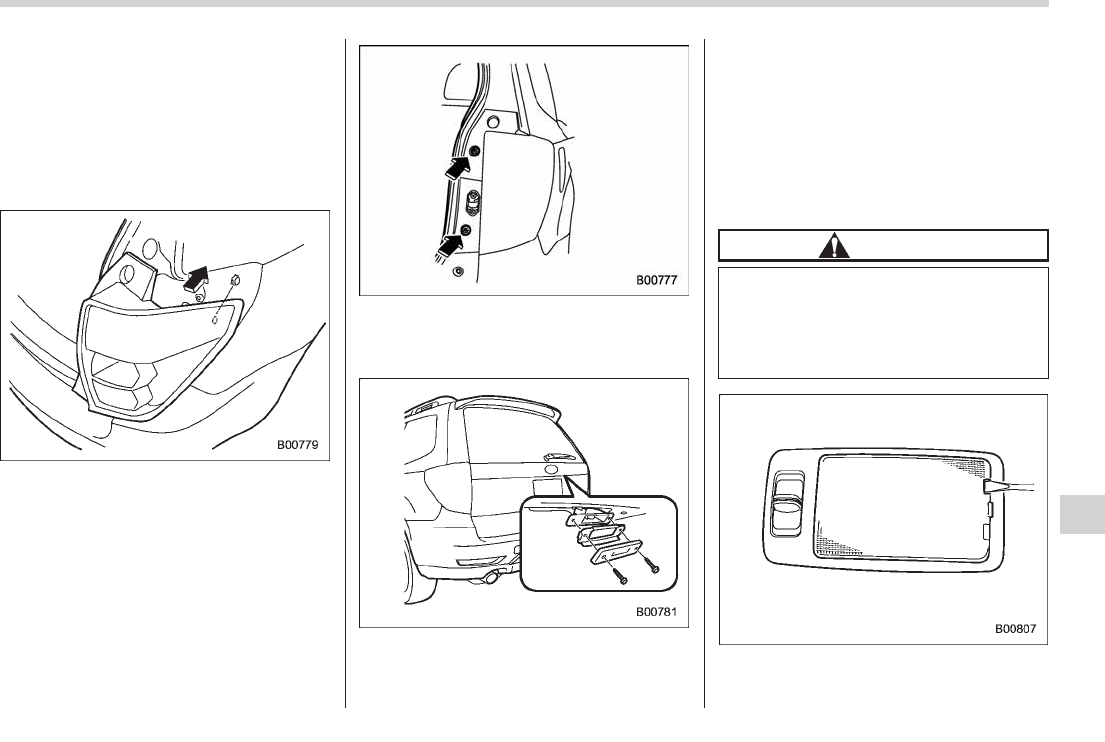 B00779

B00777

B00781

B00807