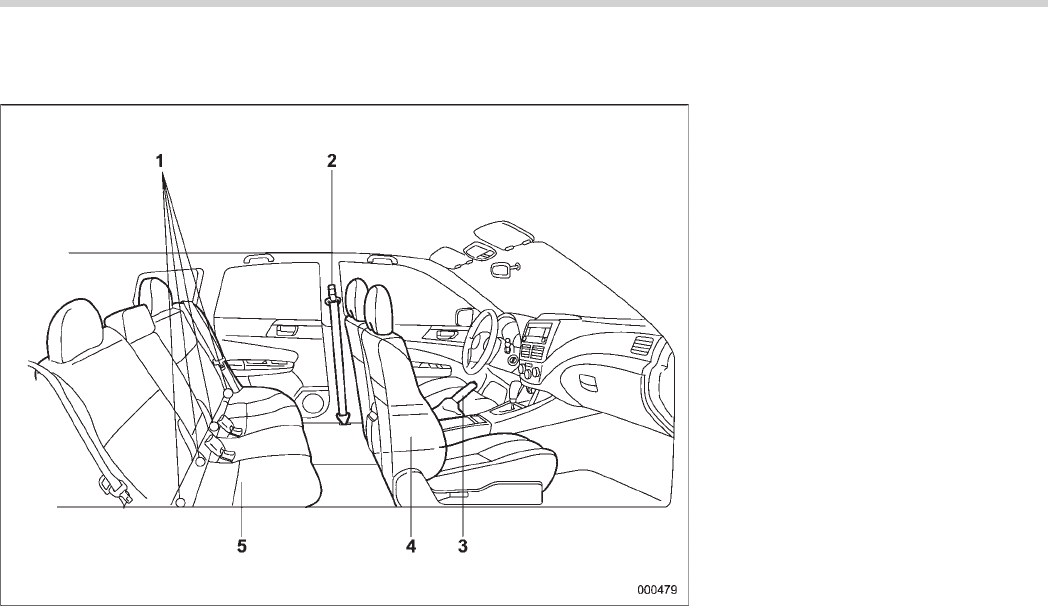 1
2
5
4
3
000479