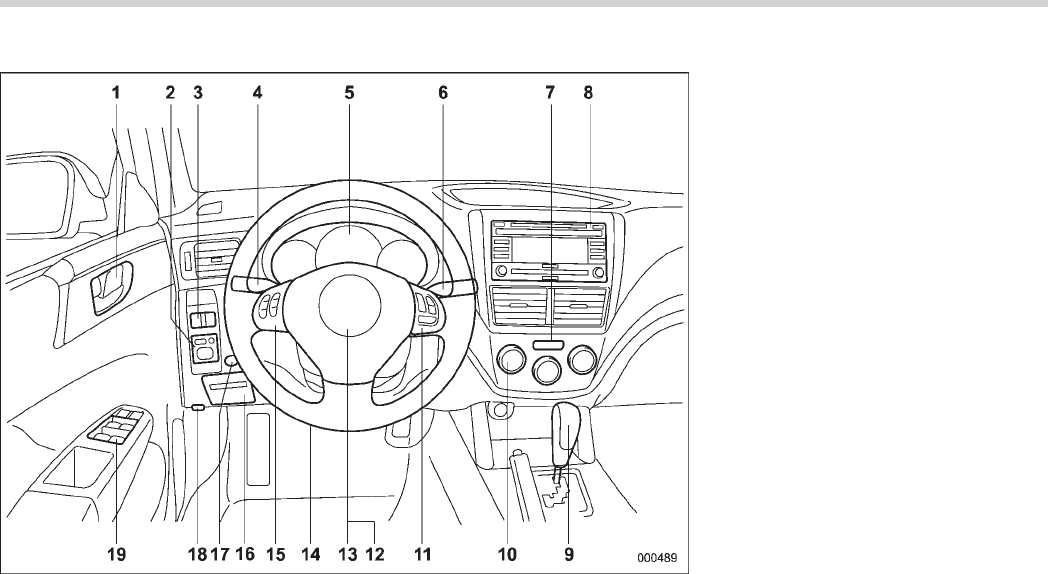 1 2 3 4 5 6 7 8

19 18 17 16 15 14 13 12 11 10 9

000489