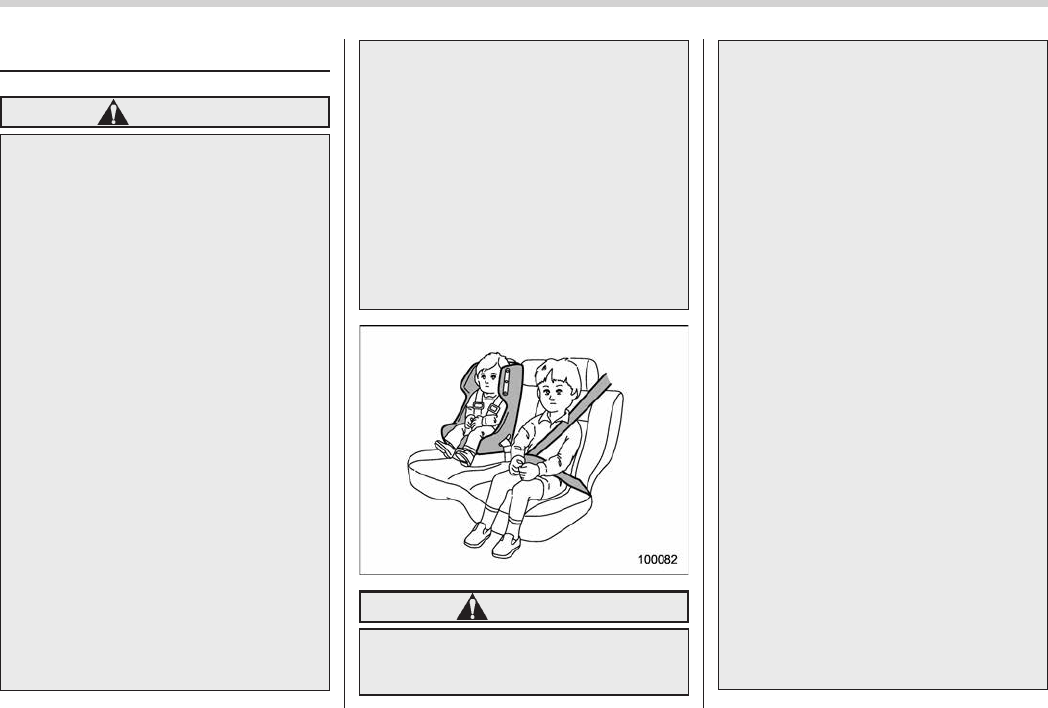 100082