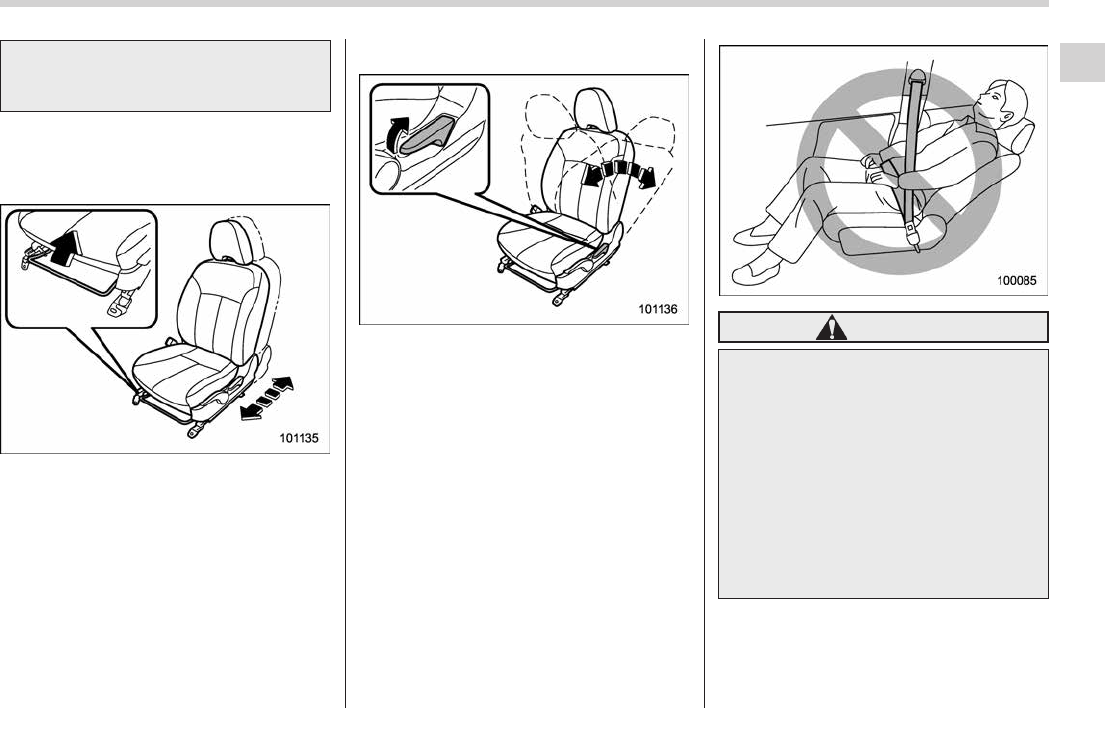 101135

101136

100085