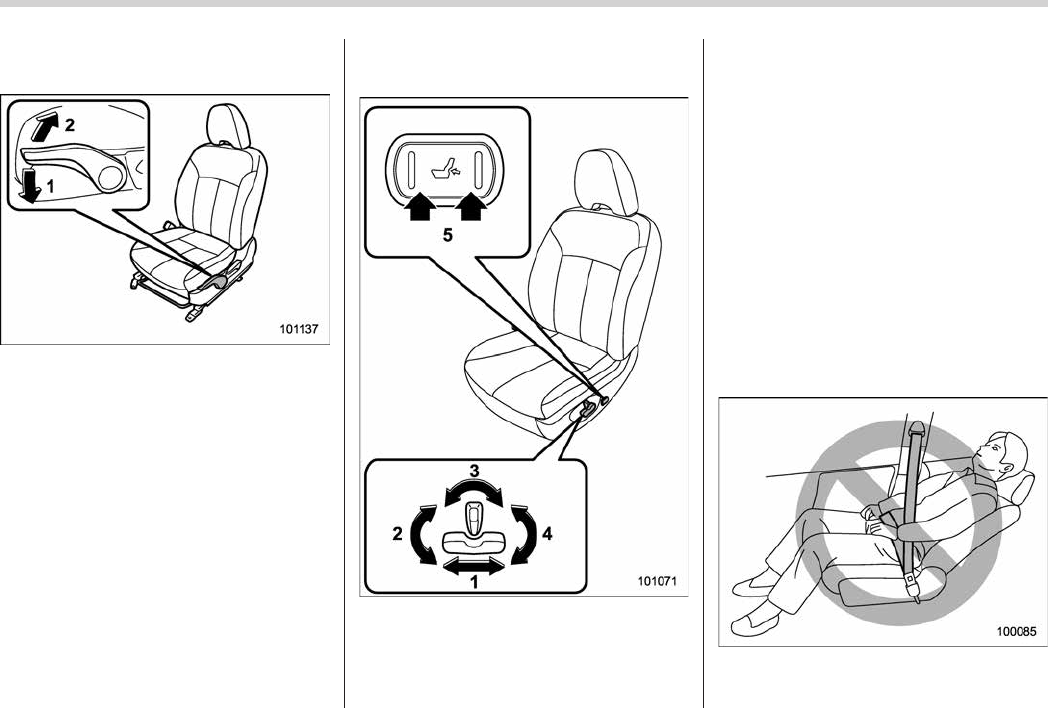 2
1
101137

5
3
2
4
1
101071

100085