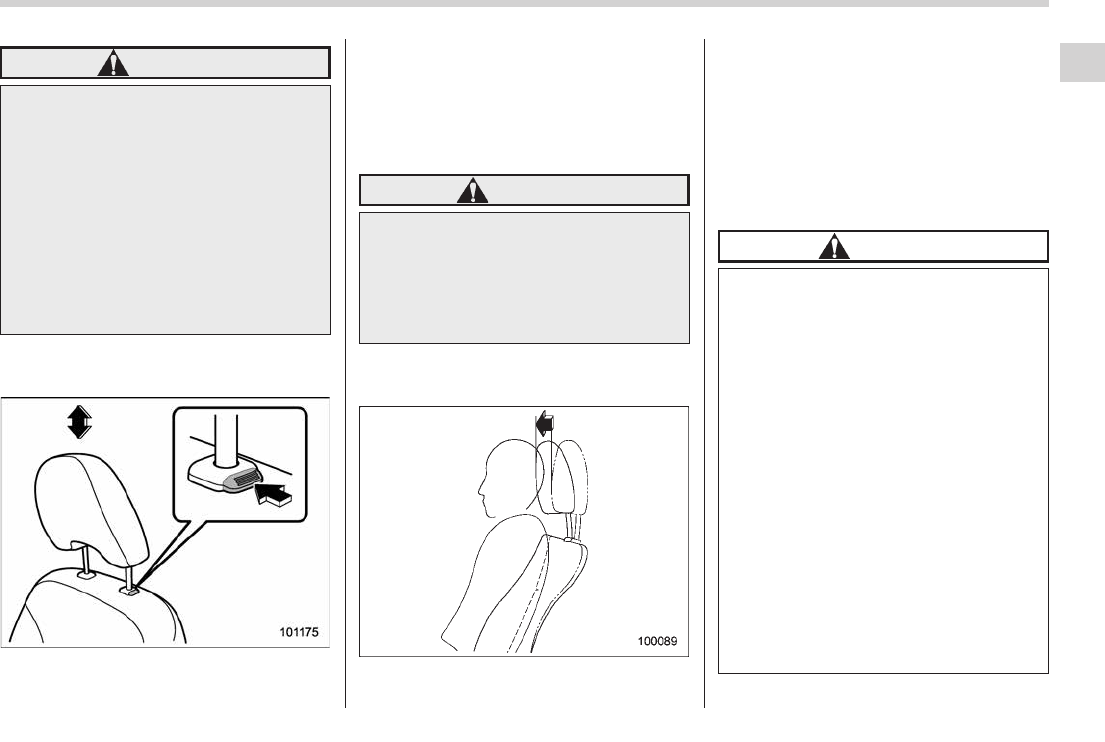 101175

100089