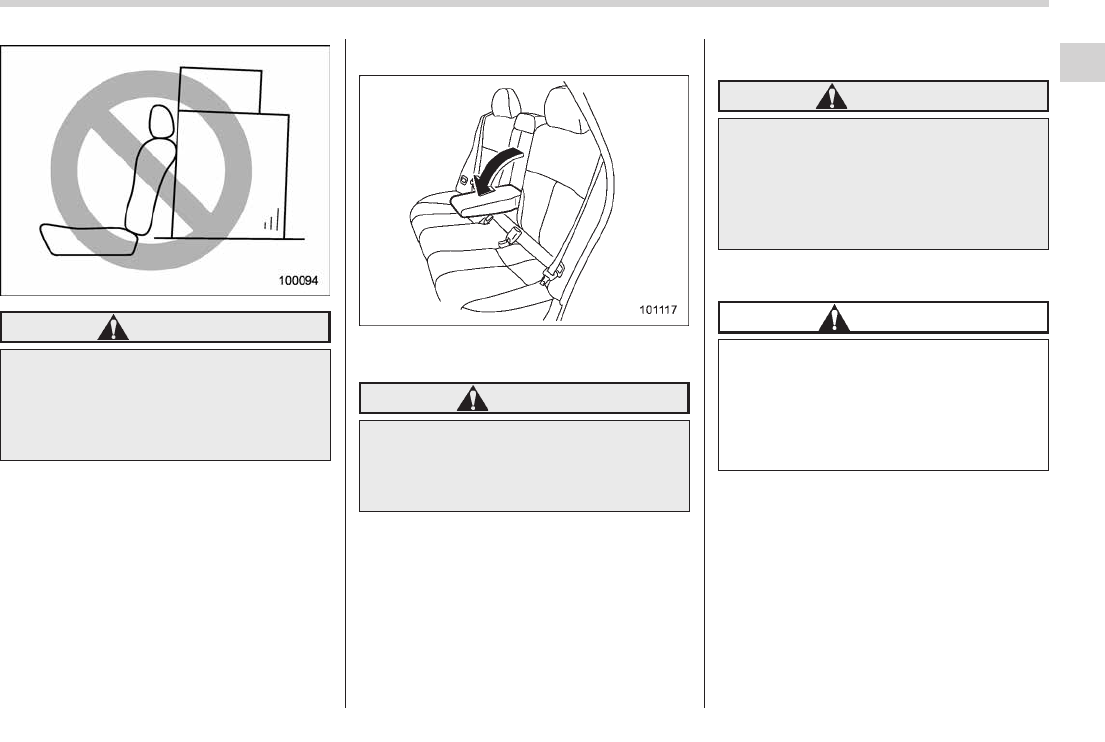 100094

101117