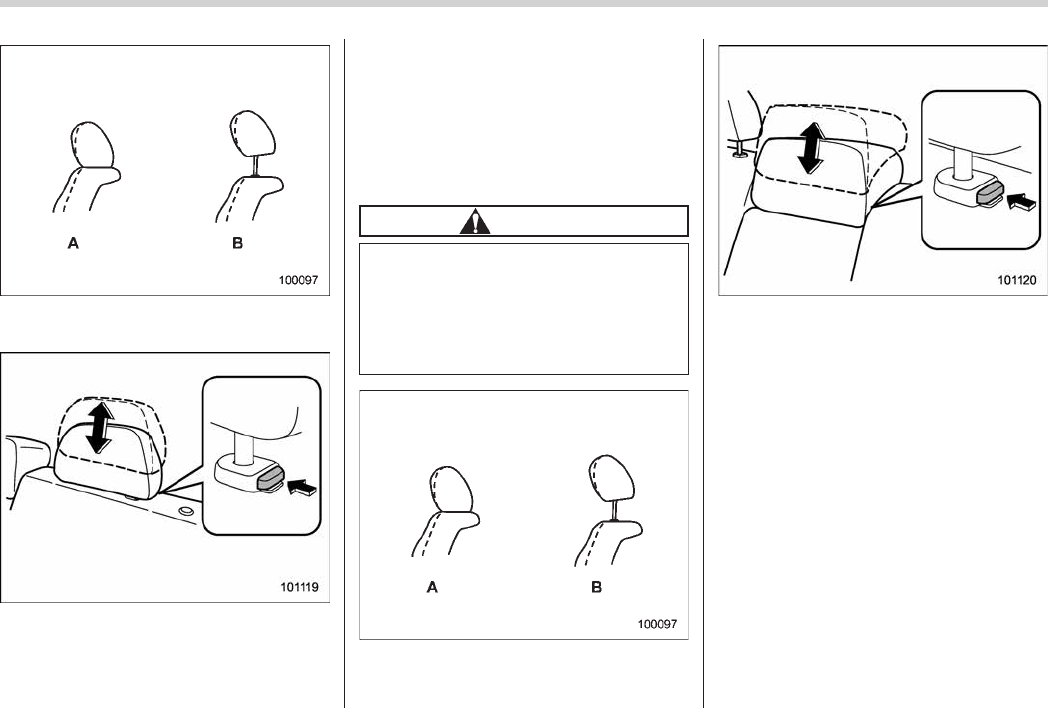 A

B

100097

101119

A

B

100097

101120