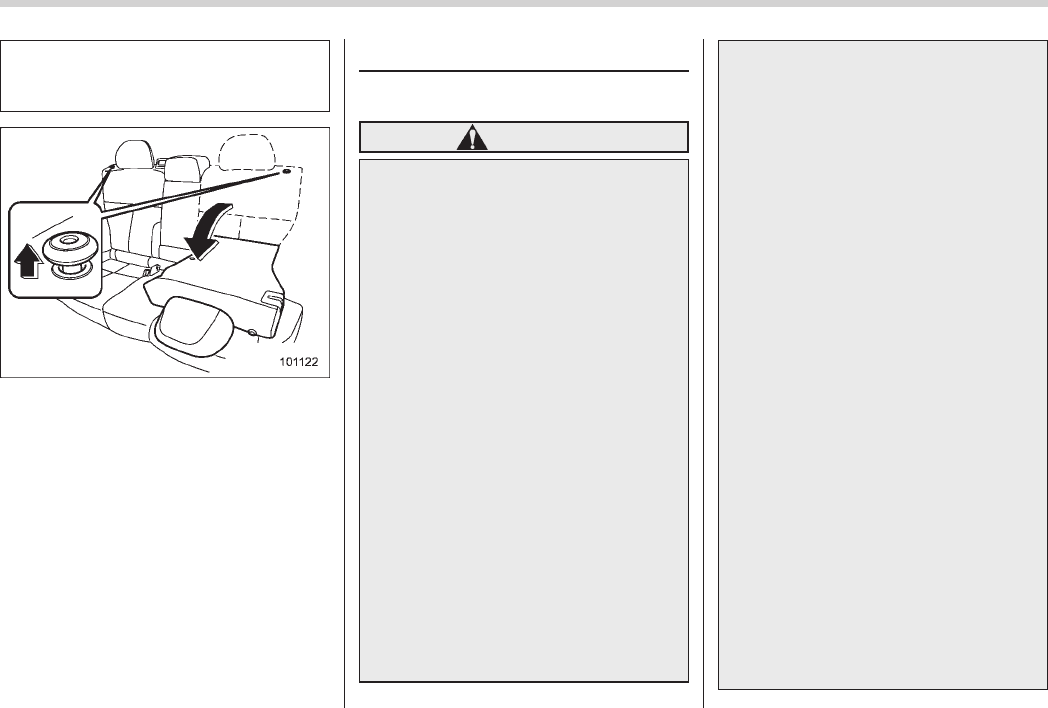 101122