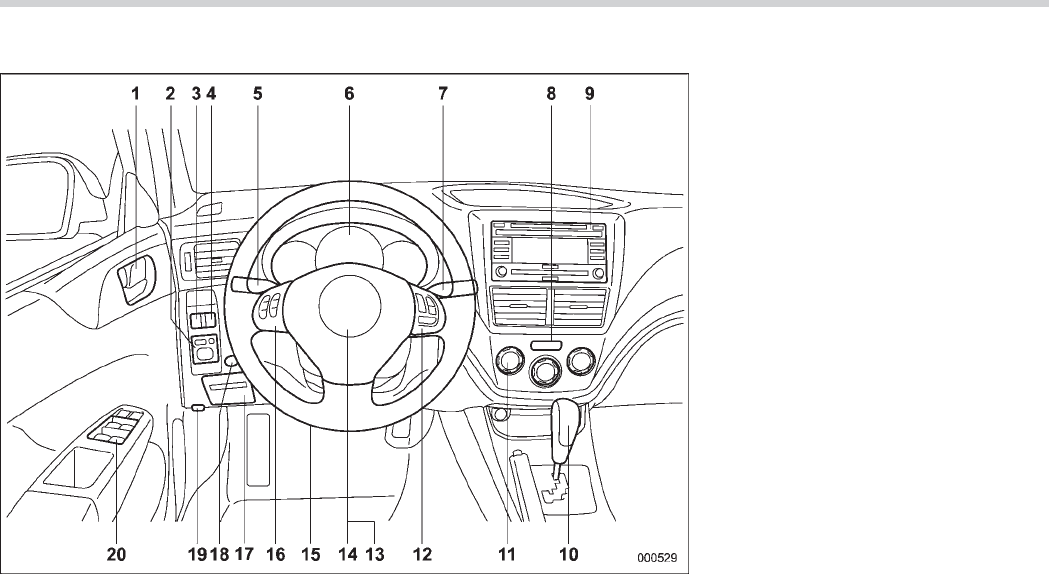 1 2 3 4 5 6 7 8 9

20 19 18 17 16 15 14 13 12 11 10

000529