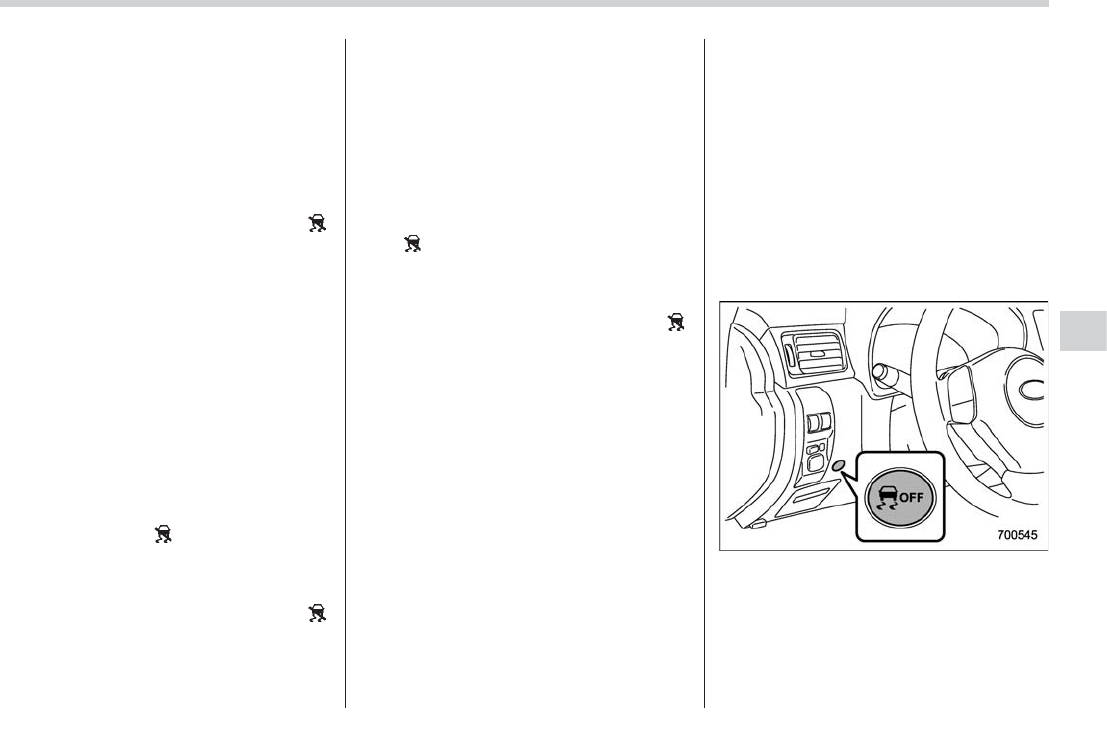 OFF

700545