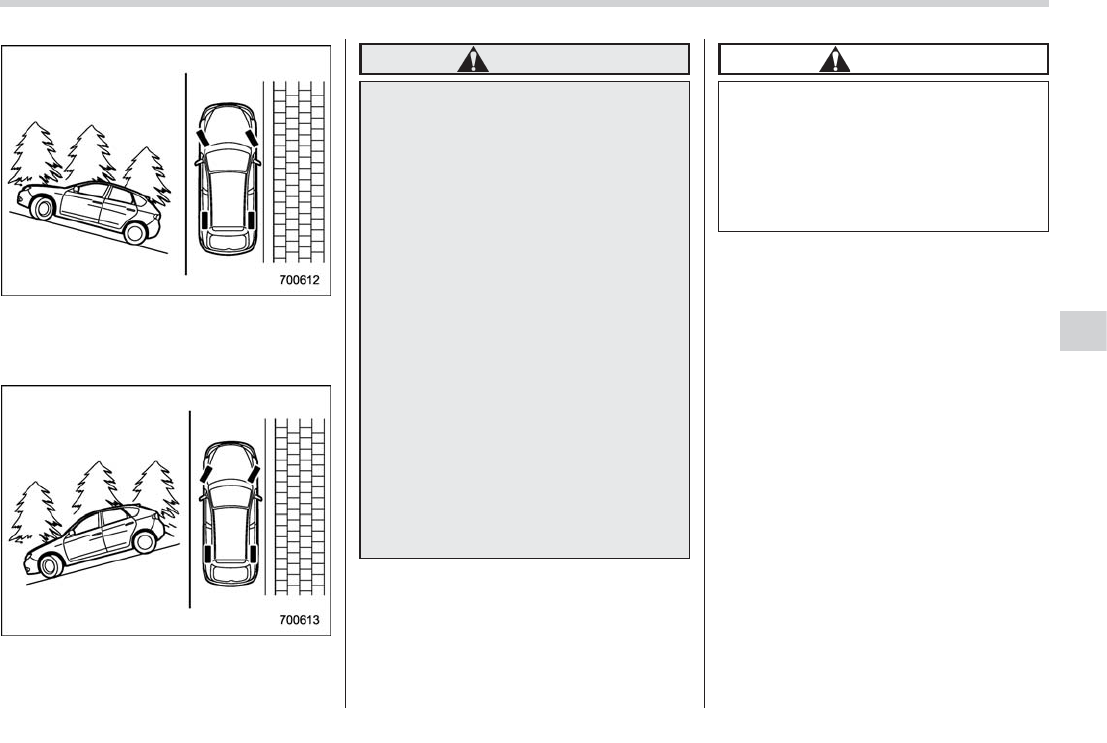 700612

700613