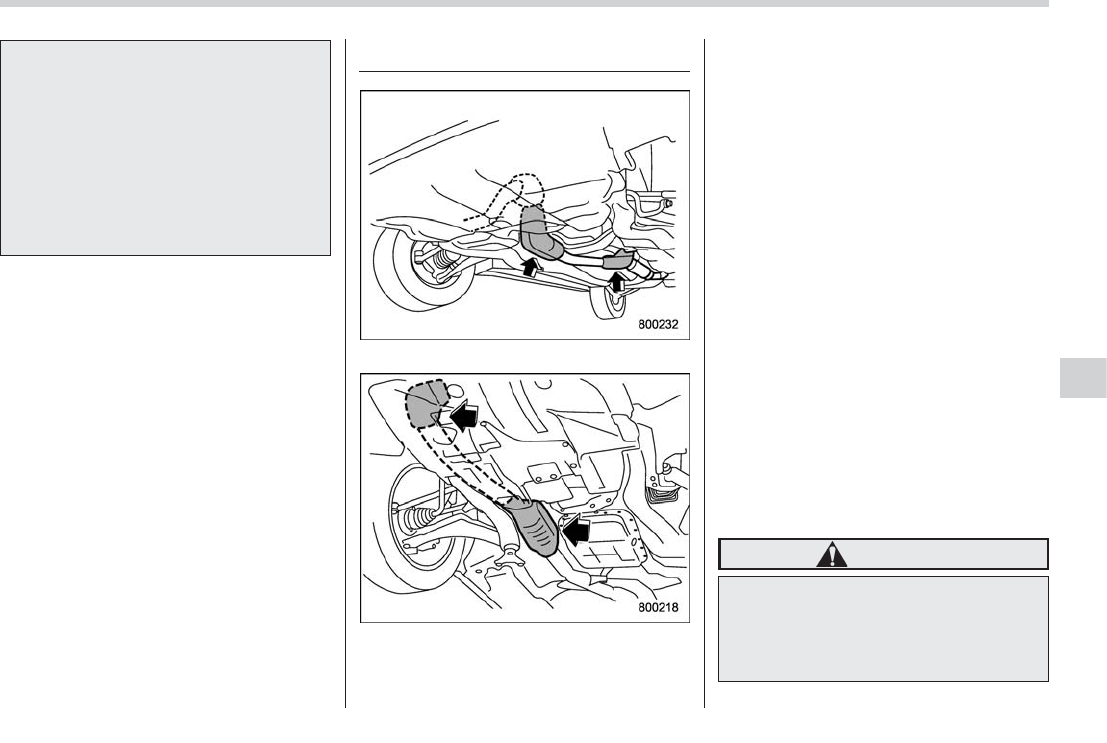 800232

800218