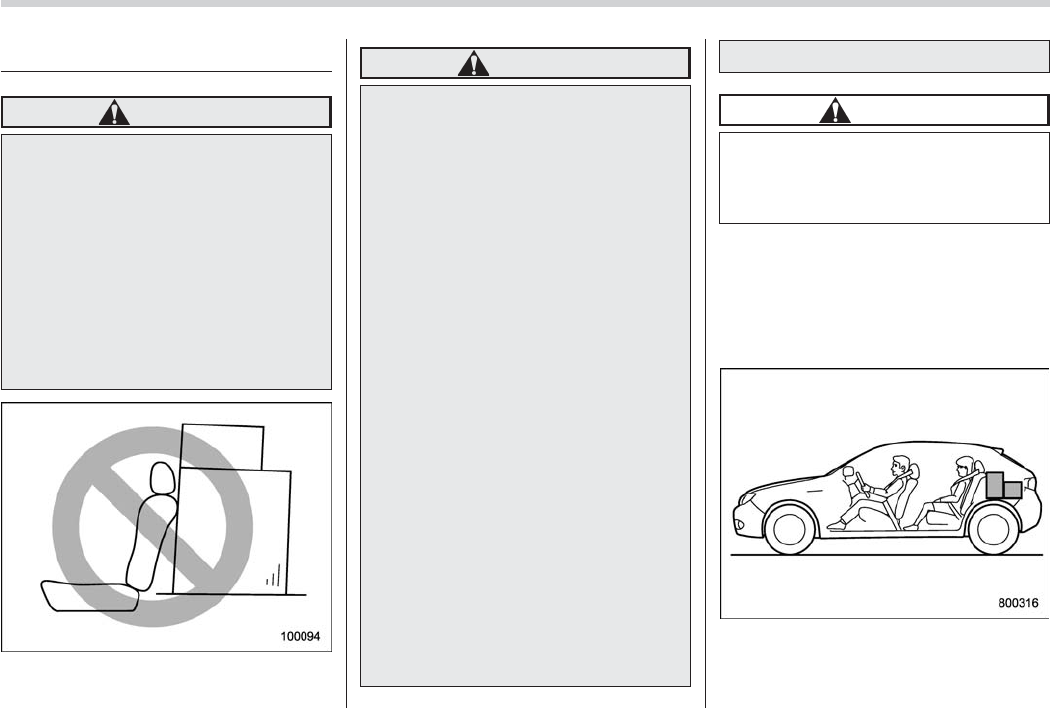 100094

800316