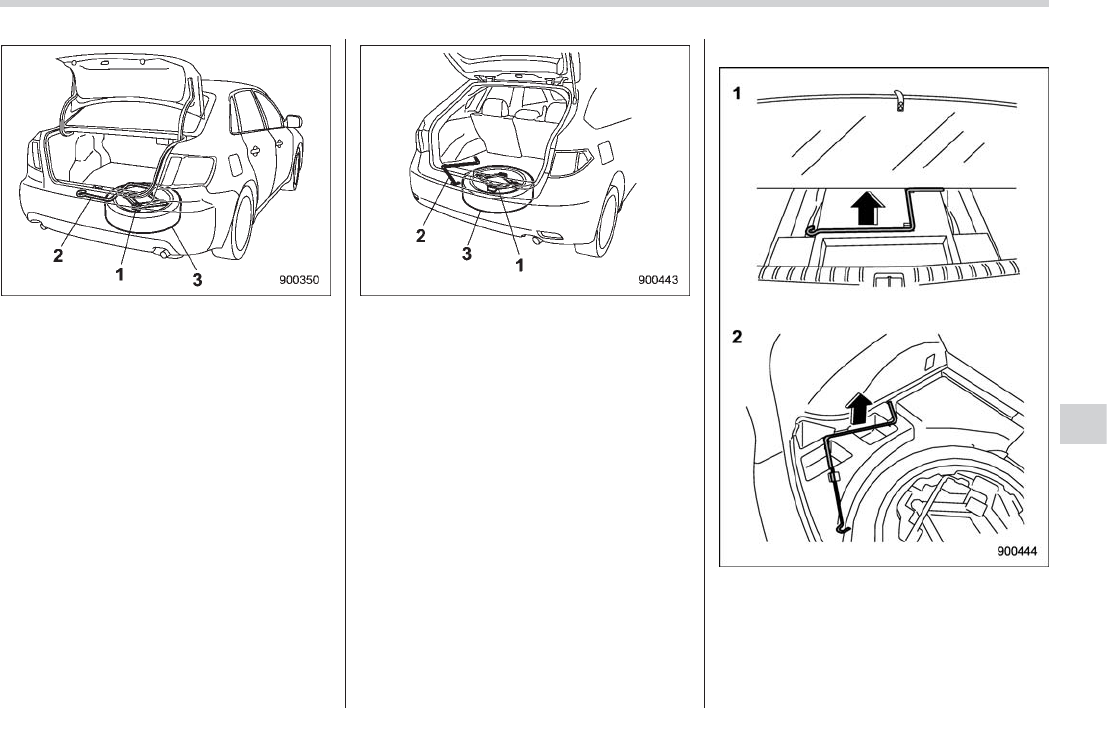 2
1
3
900350

2
3
1
900443

1
2
900444