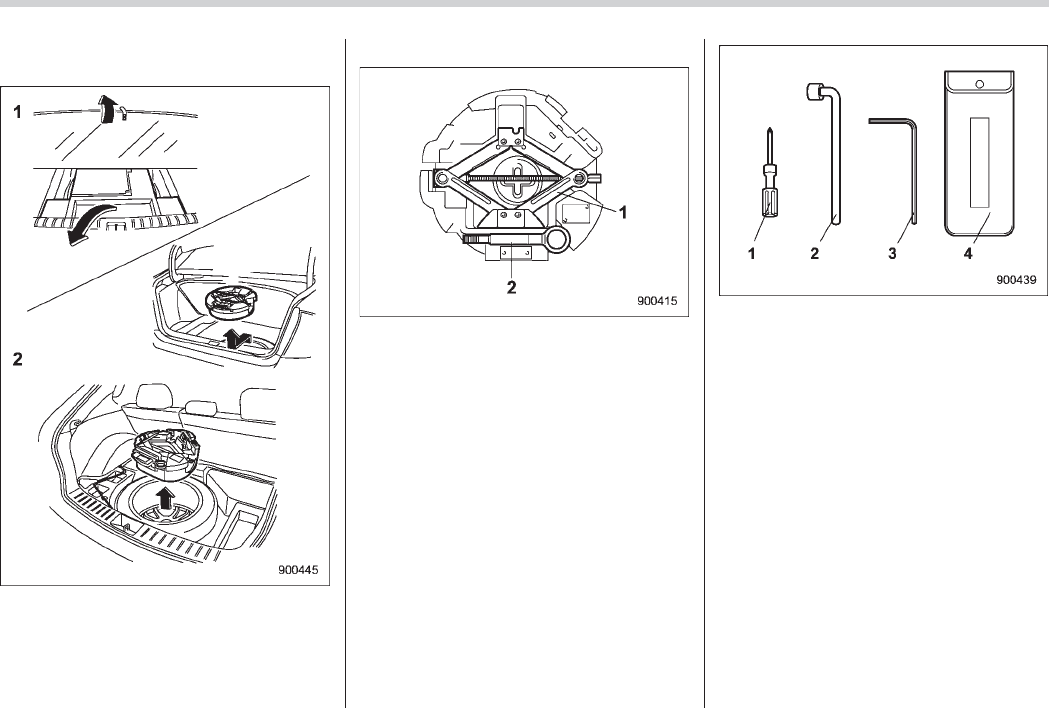 1

2

900445

1

2

900415

1 2 3 4

900439