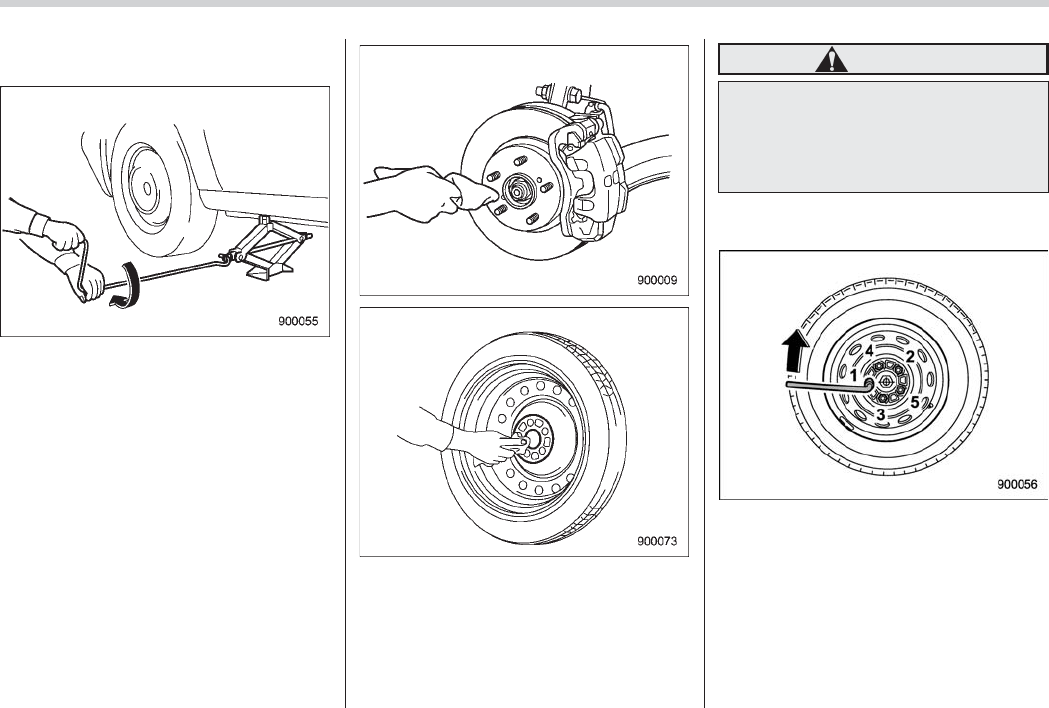 900055

900009

900073

4
2
1
5
3

900056