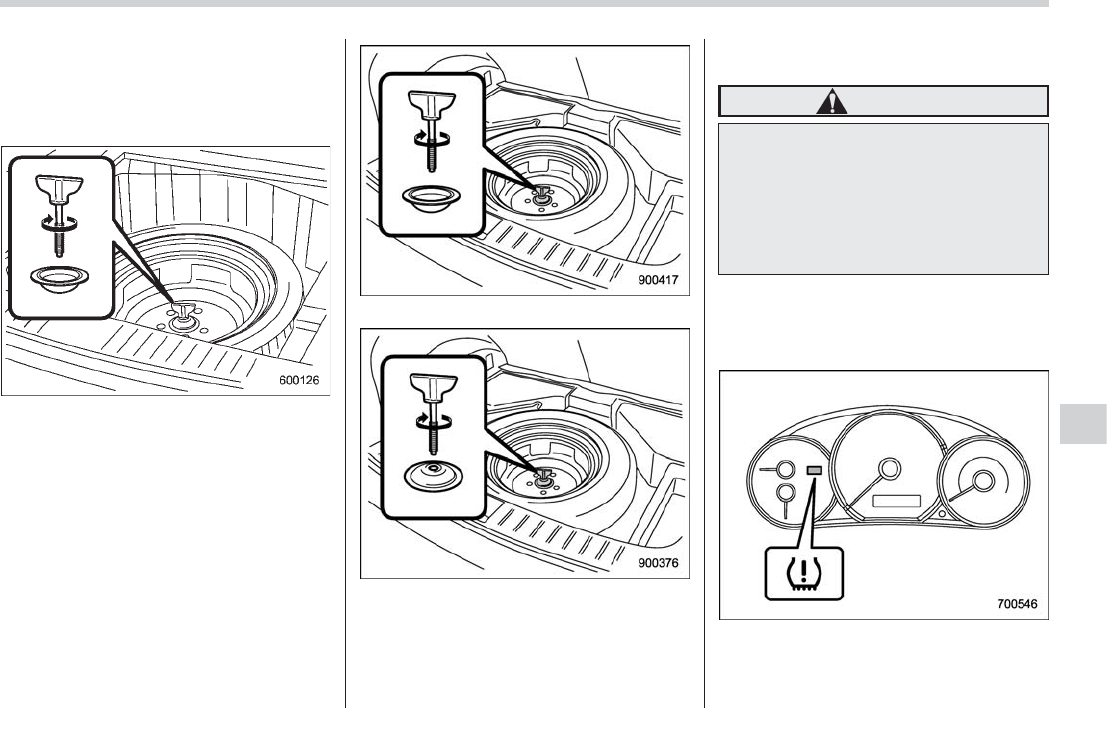 600126

900417

900376

700546