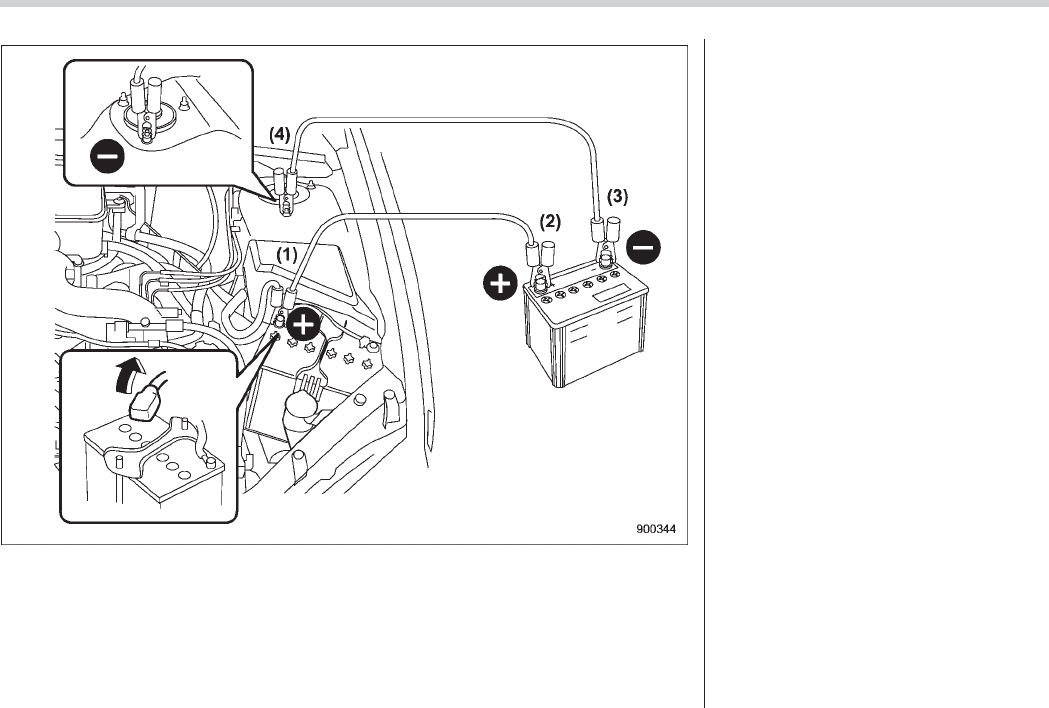 (4)
(3)
(2)
(1)
900344