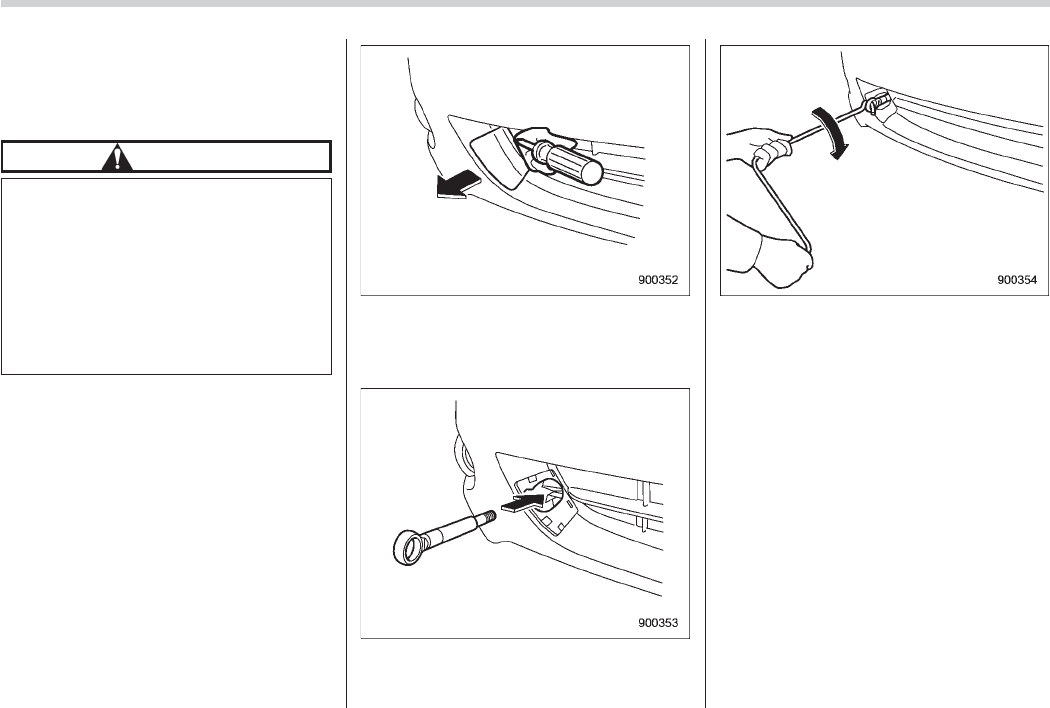 900352

900353

900354