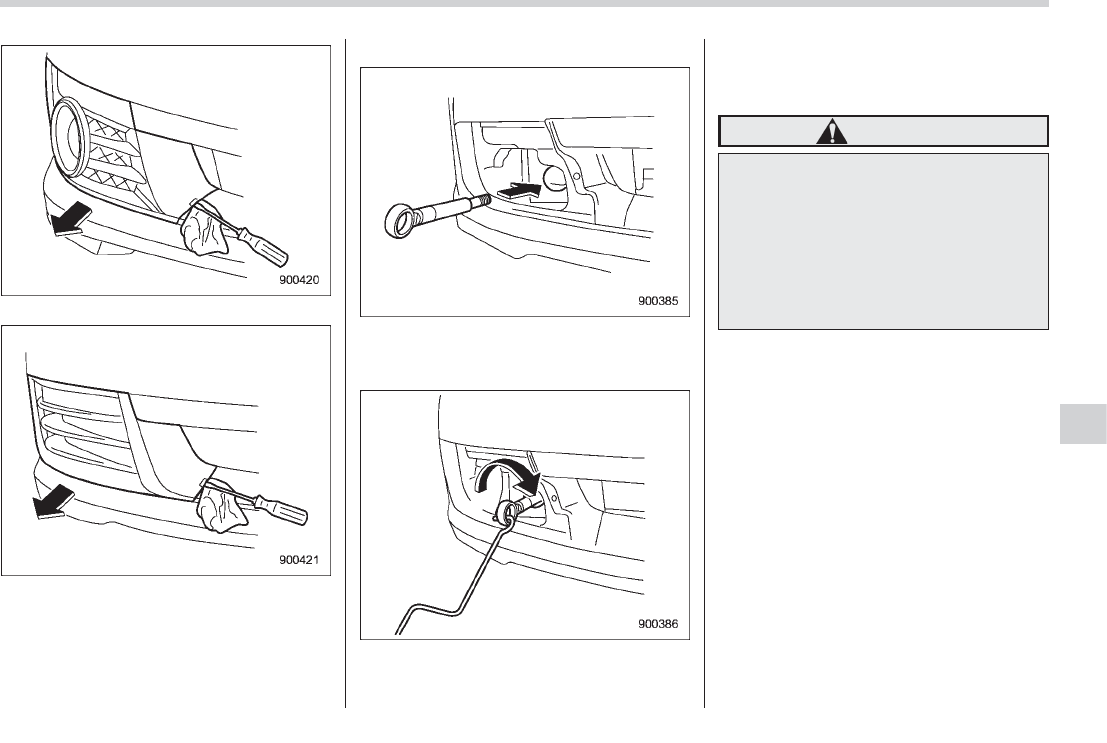 900420

900421

900385

900386