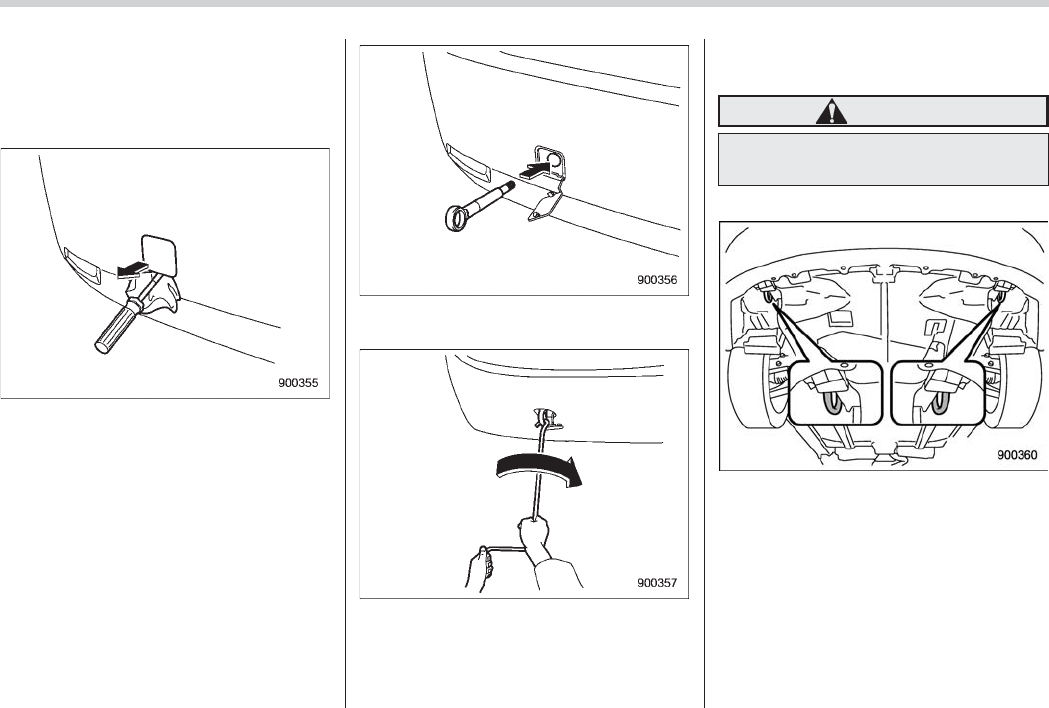 900355

900356

900357

900360