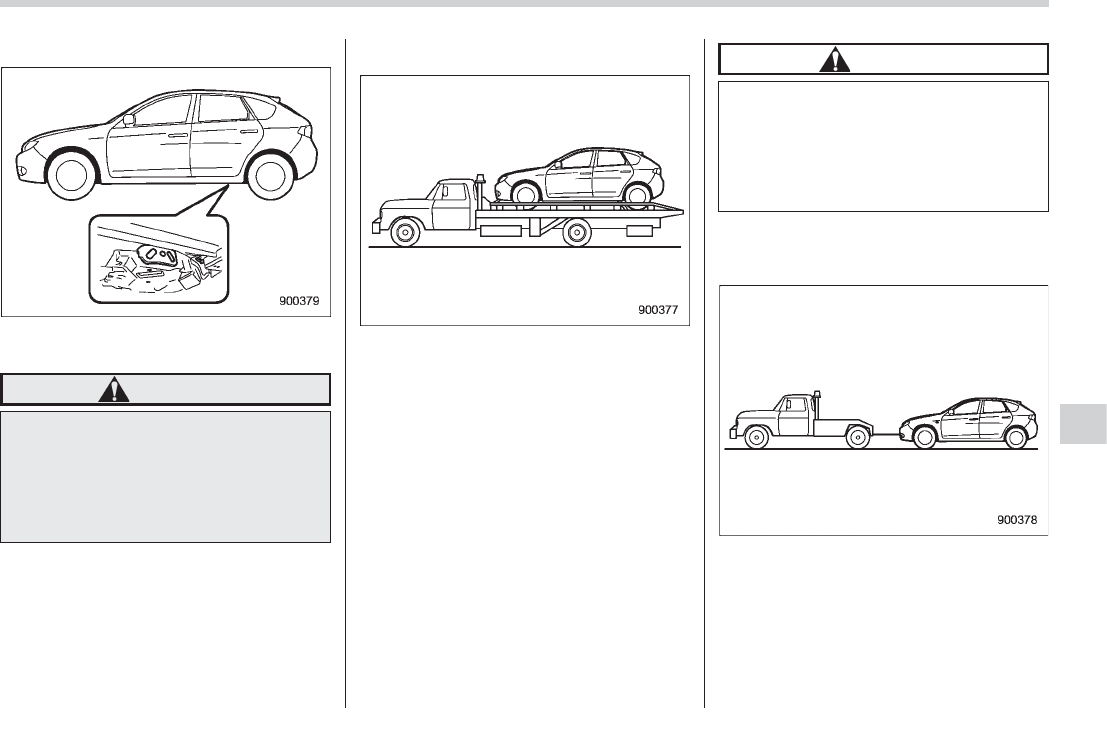 900379

900377

900378