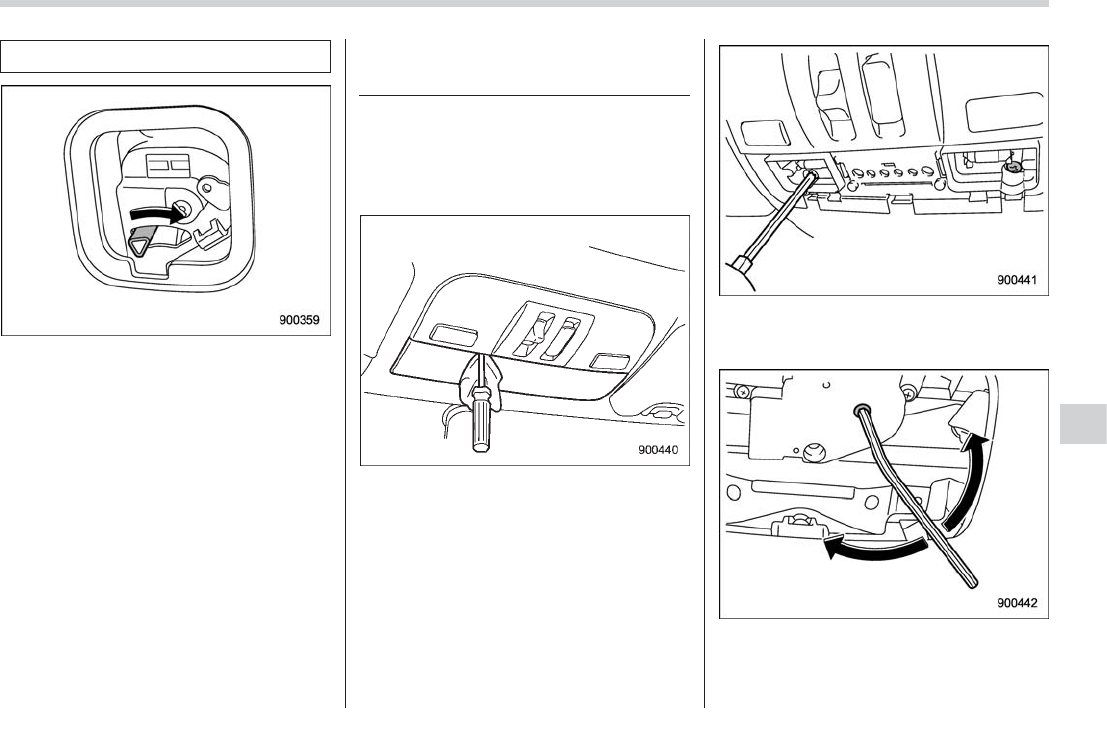 900359

900440

900441

900442