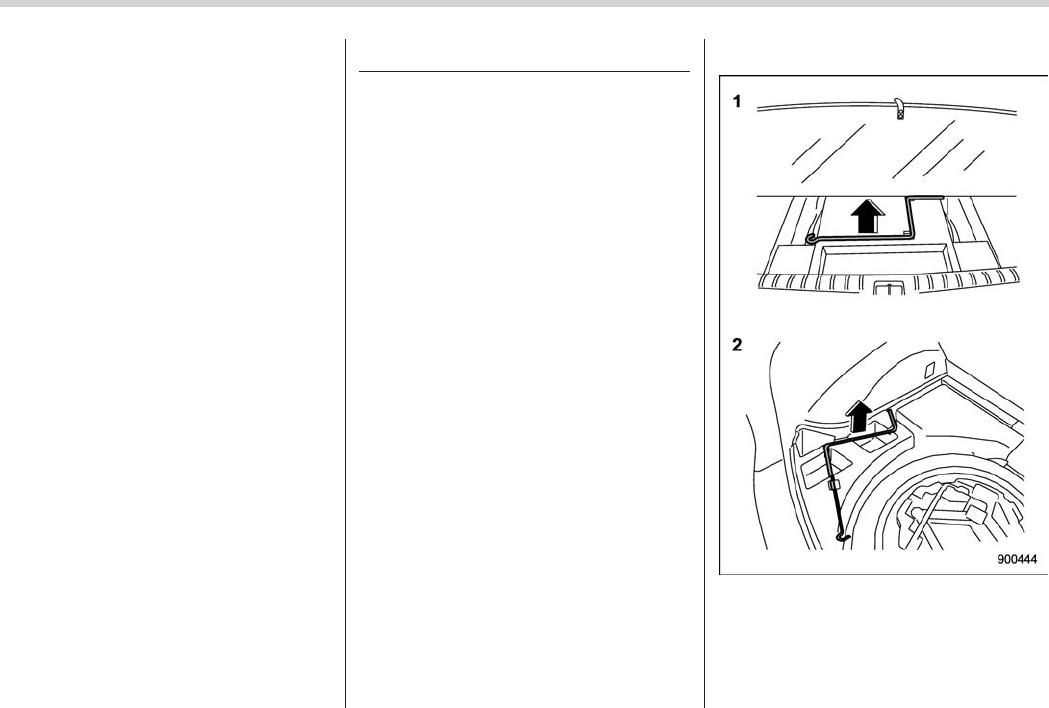 1

2

900444