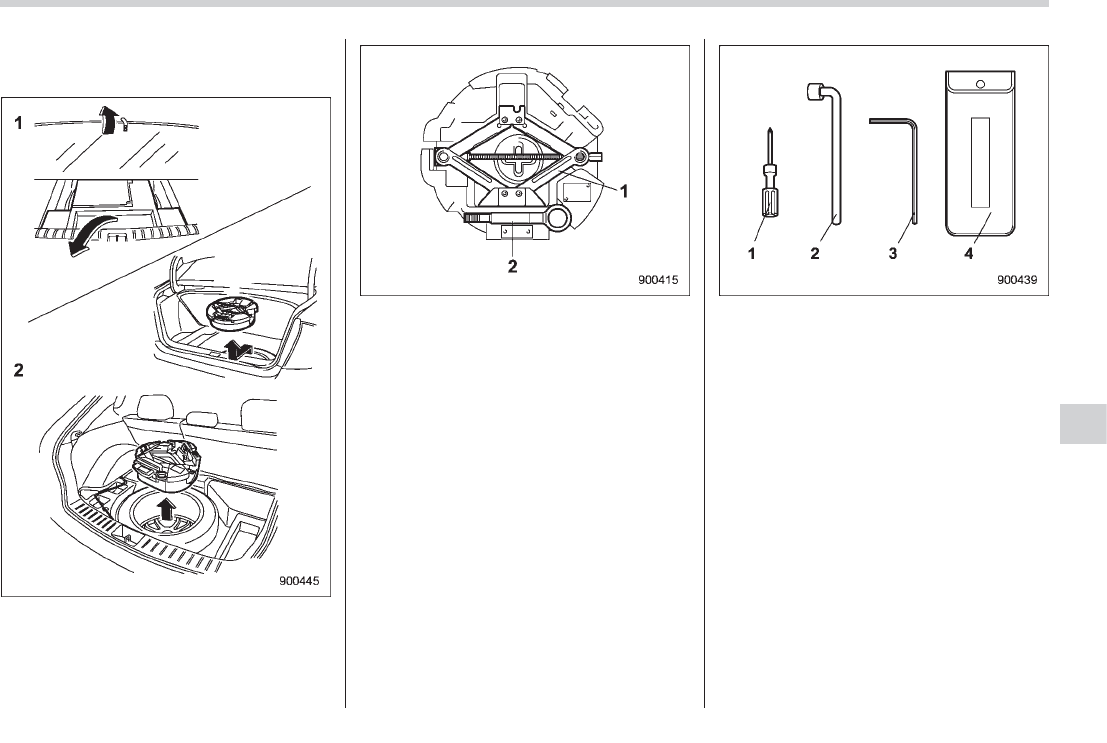 1

2

900445

1

2

900415

1 2 3 4

900439