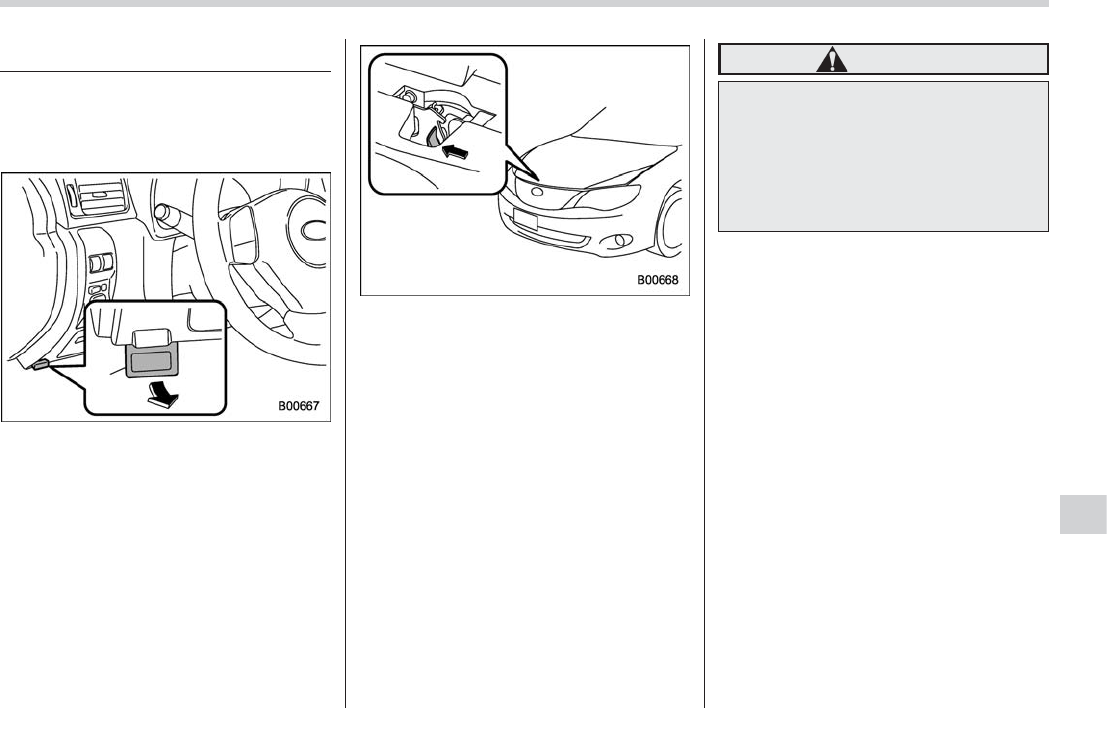 B00667

B00668