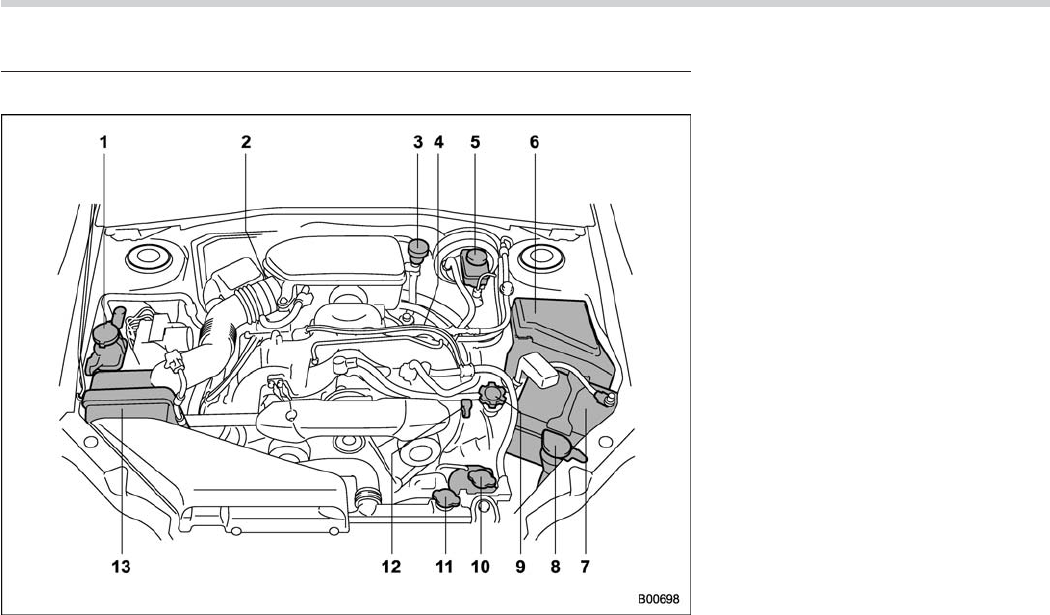 1 2 3 4 5 6

13 12 11 10 9 8 7

B00698