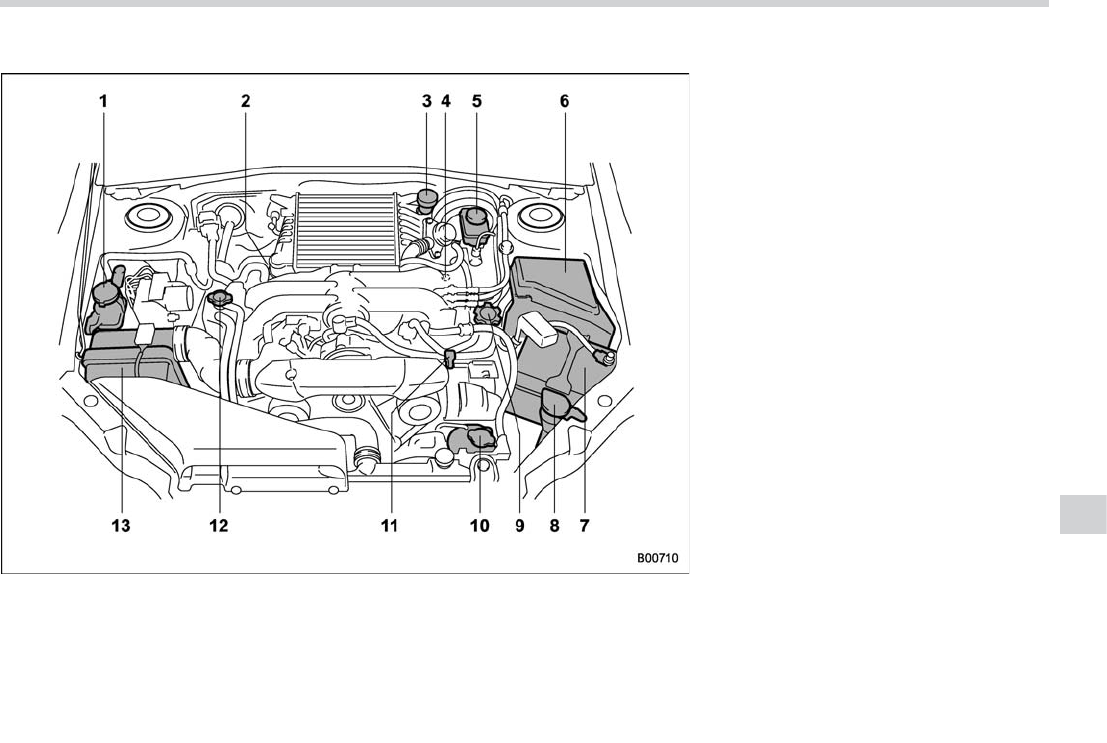 1 2 3 4 5 6

13 12 11 10 9 8 7

B00710