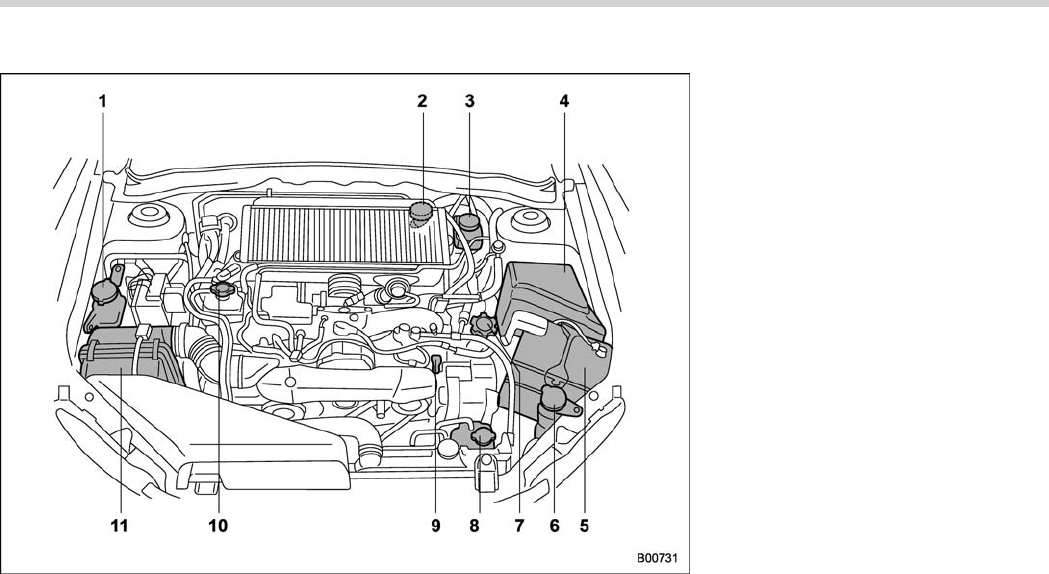 1
2
3
4
11
10
9
8
7
6
5
B00731