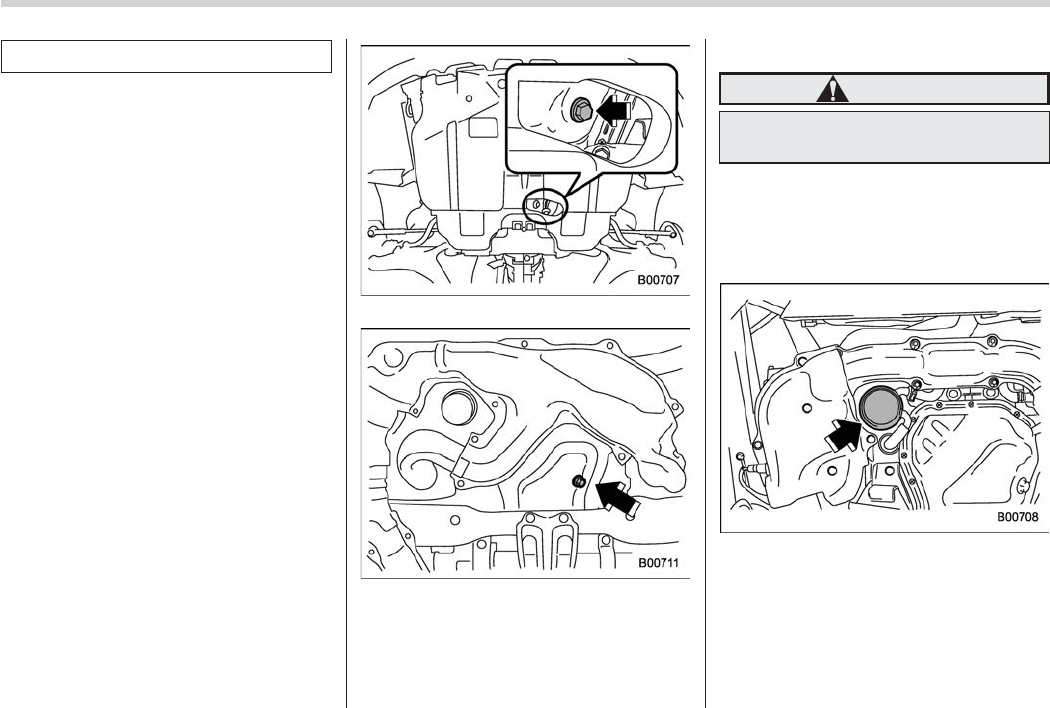 B00707

B00711

B00708