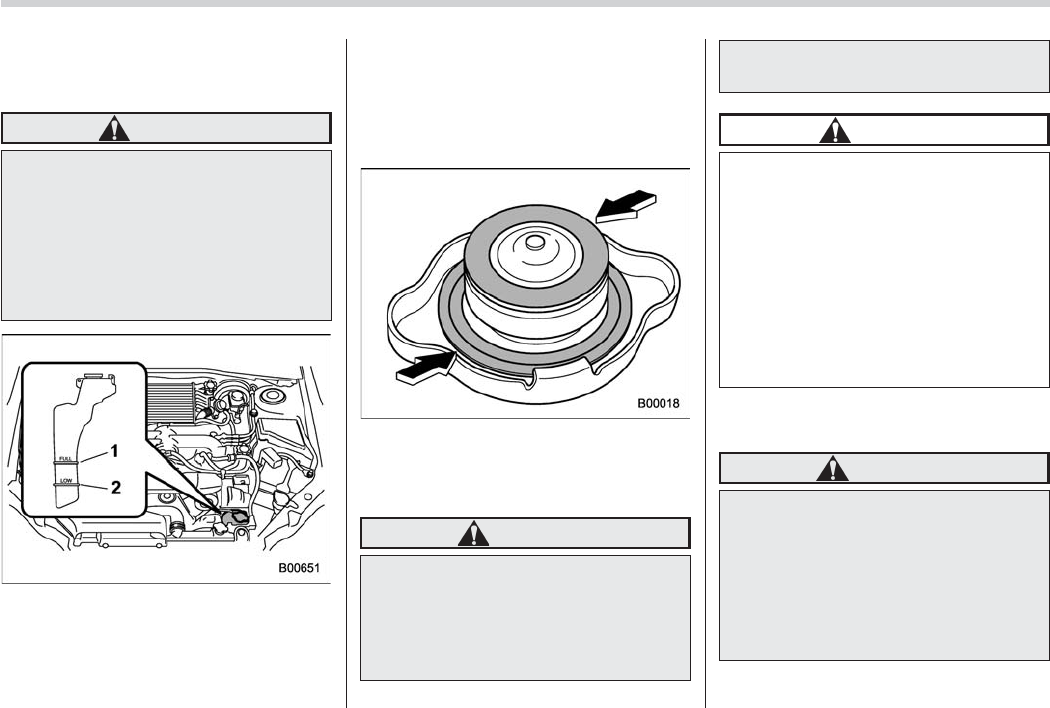 FULL

1

LOW

2

B00651

B00018