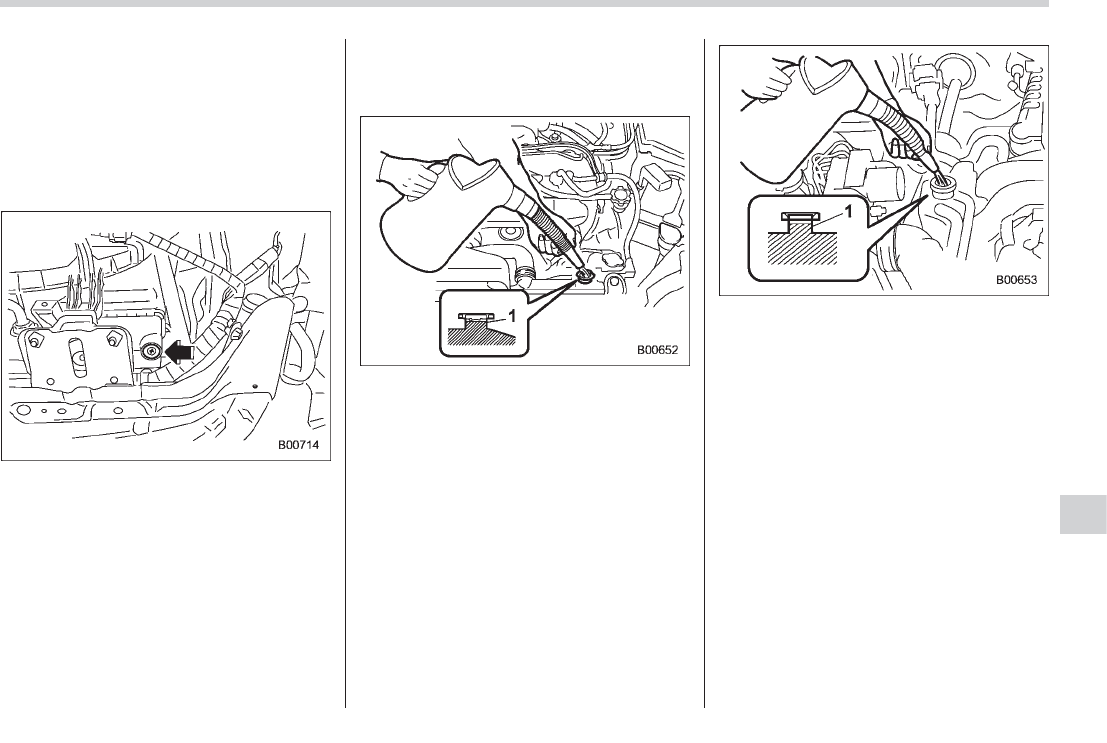 B00714

1

B00652

1

B00653