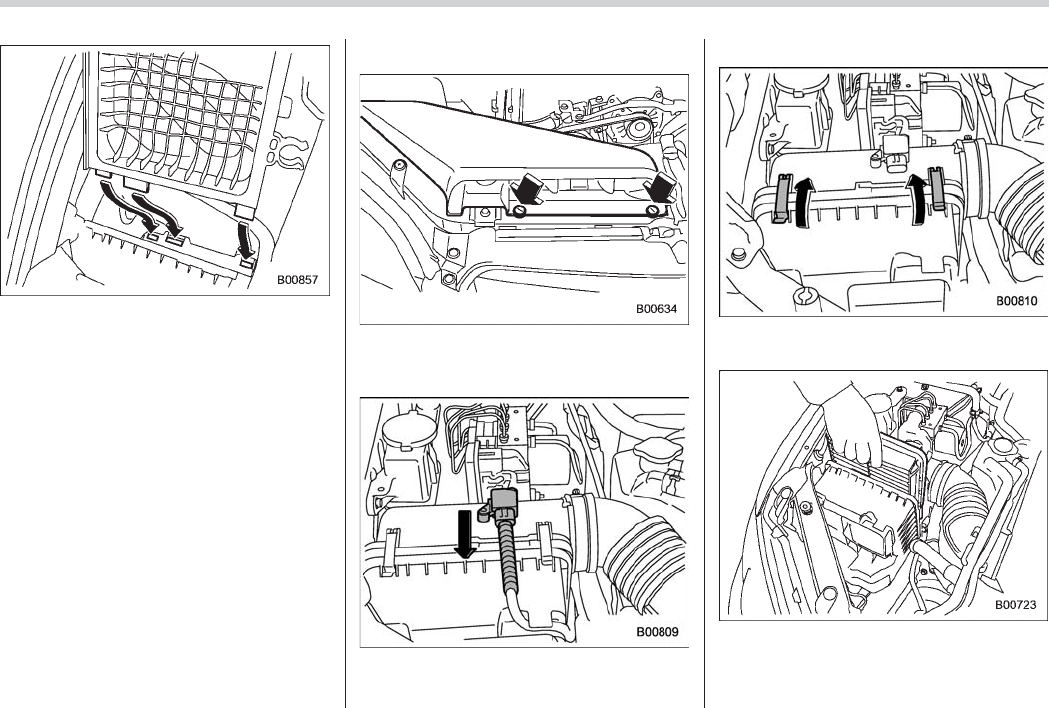 B00857

B00634

B00809

B00810

B00723