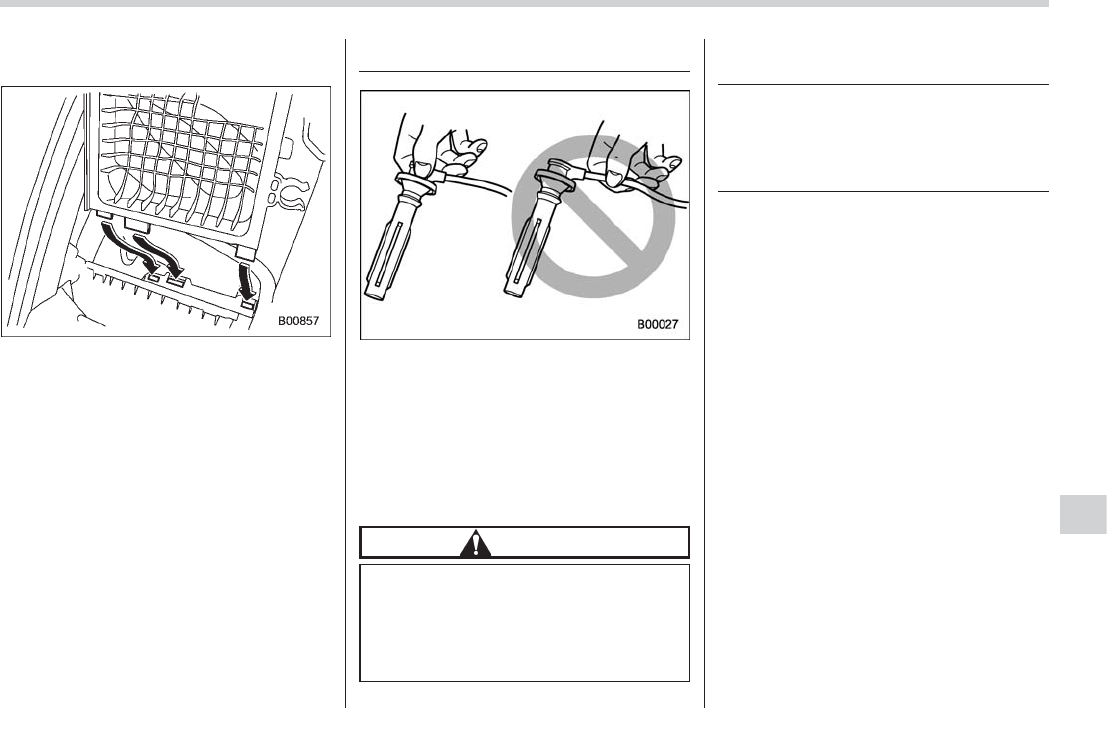 B00857

B00027