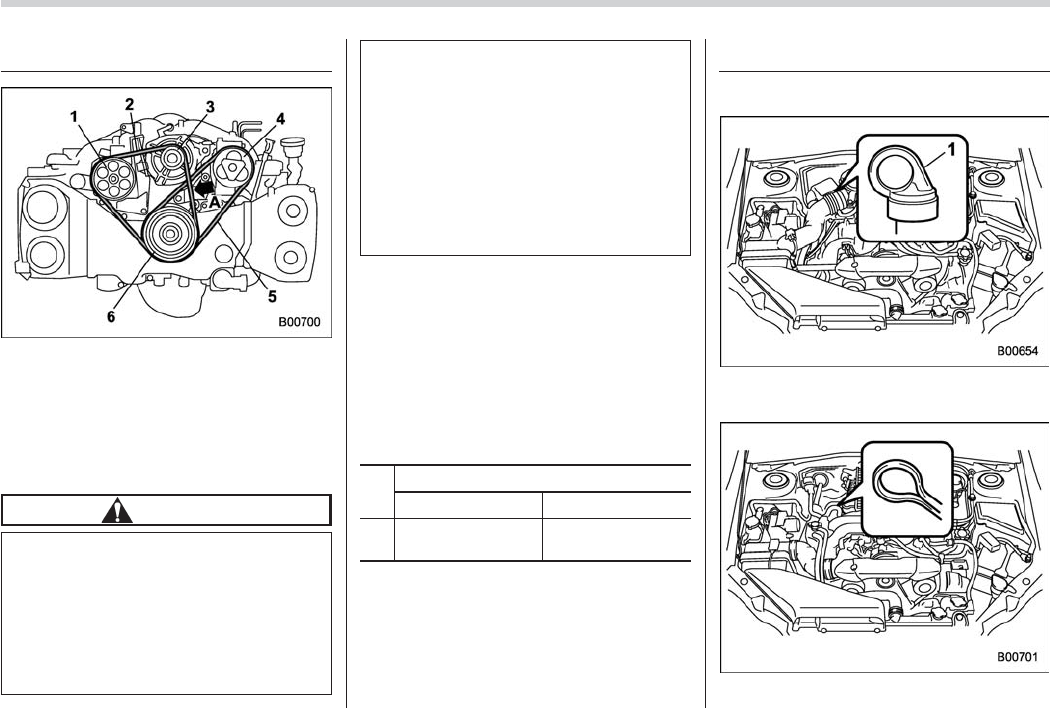 1
2
3
4
A
5
6
B00700

1
B00654

B00701