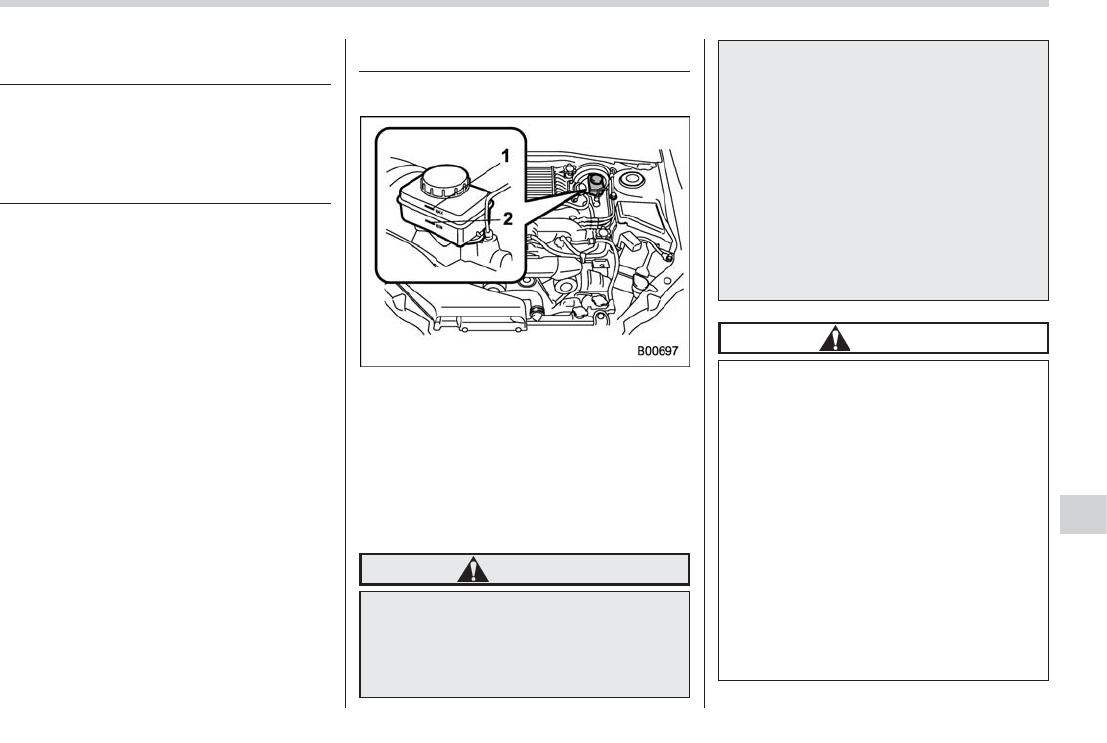 1
2
B00697